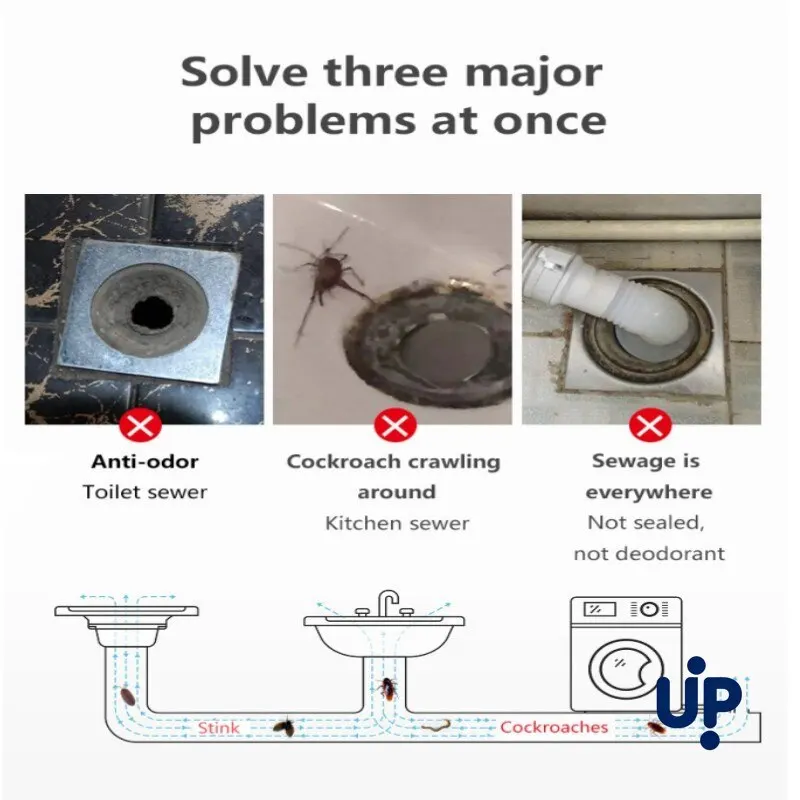 Solve three major problems at once

Anti-odor
Toilet sewer

Cockroach crawling around
Kitchen sewer

Sewage is everywhere
Not sealed, not deodorant

Stink
Cockroaches

UP