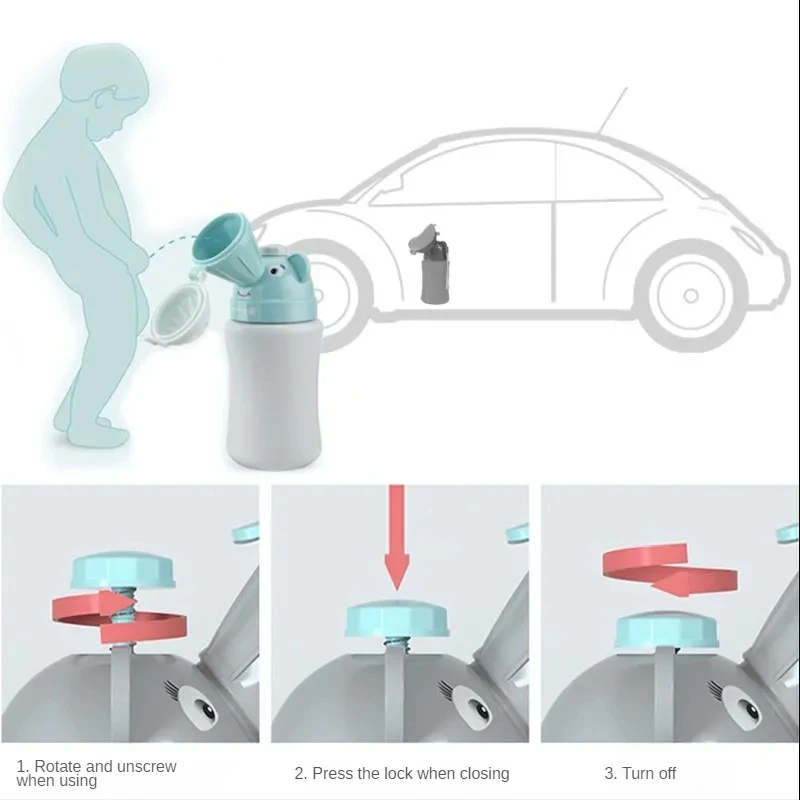 1. Rotate and unscrew when using

2. Press the lock when closing

3. Turn off