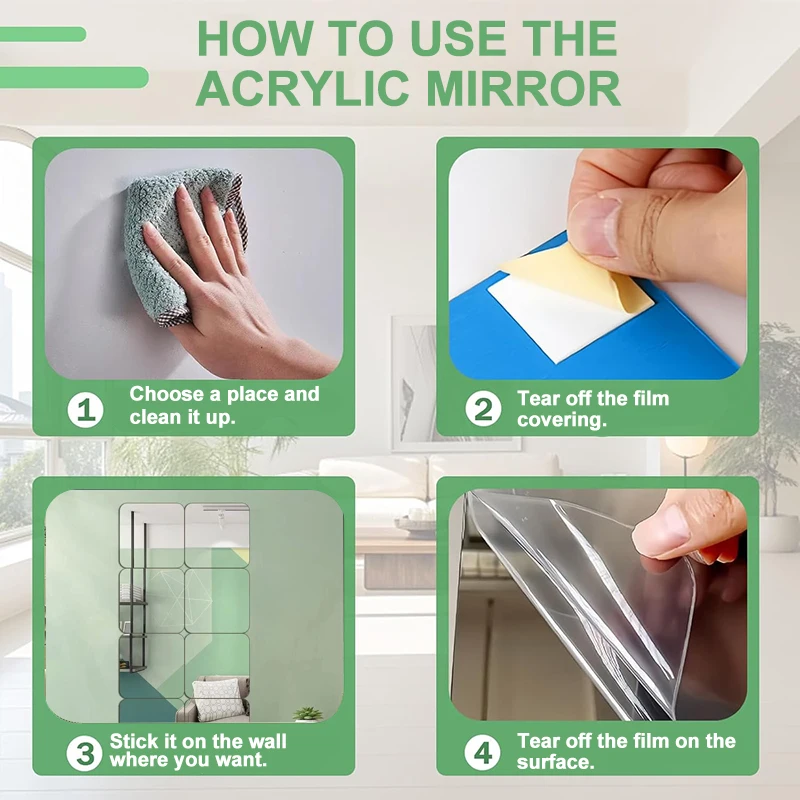 HOW TO USE THE ACRYLIC MIRROR

1 Choose a place and clean it up.

2 Tear off the film covering.

3 Stick it on the wall where you want.

4 Tear off the film on the surface.