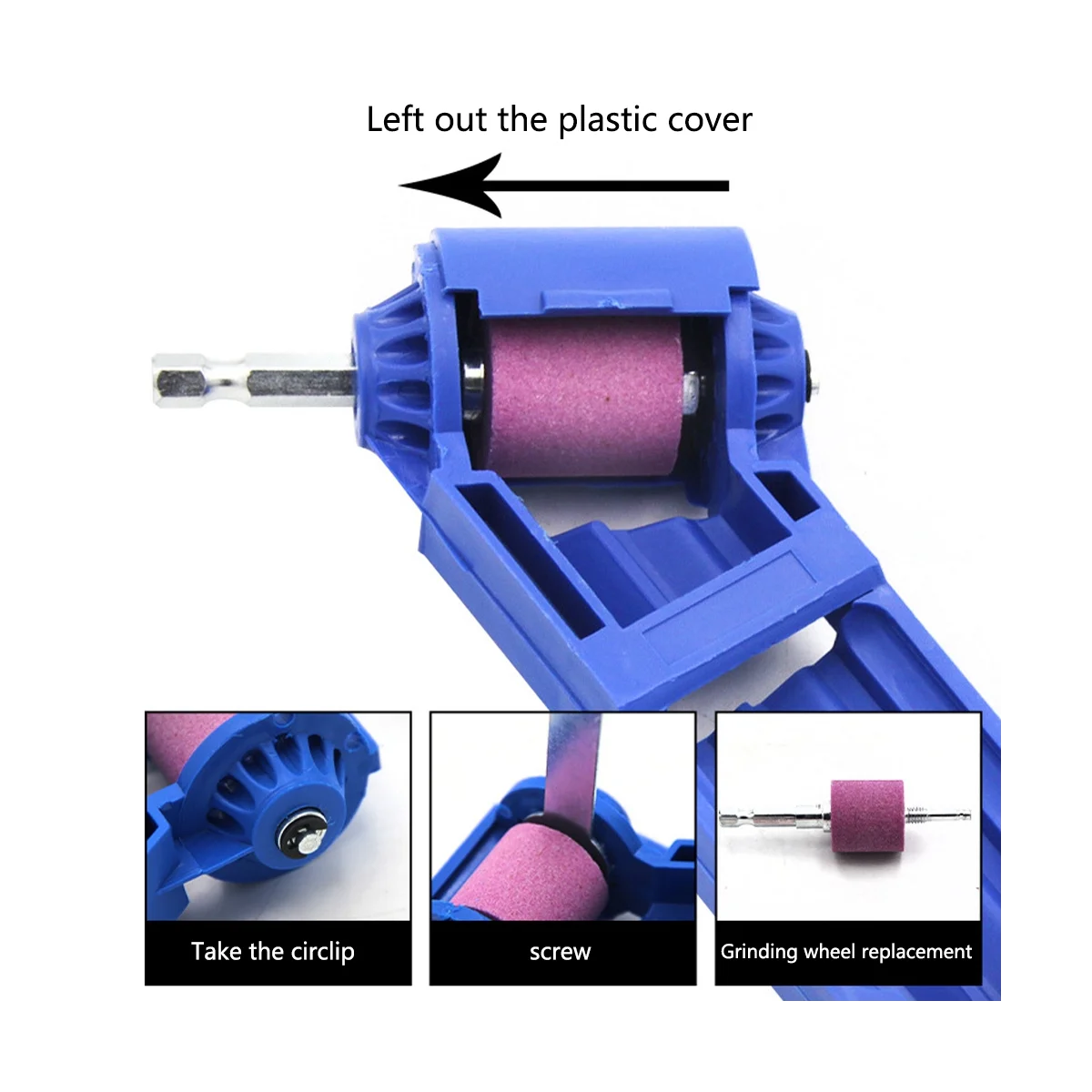 Left out the plastic cover

Take the circlip

screw

Grinding wheel replacement