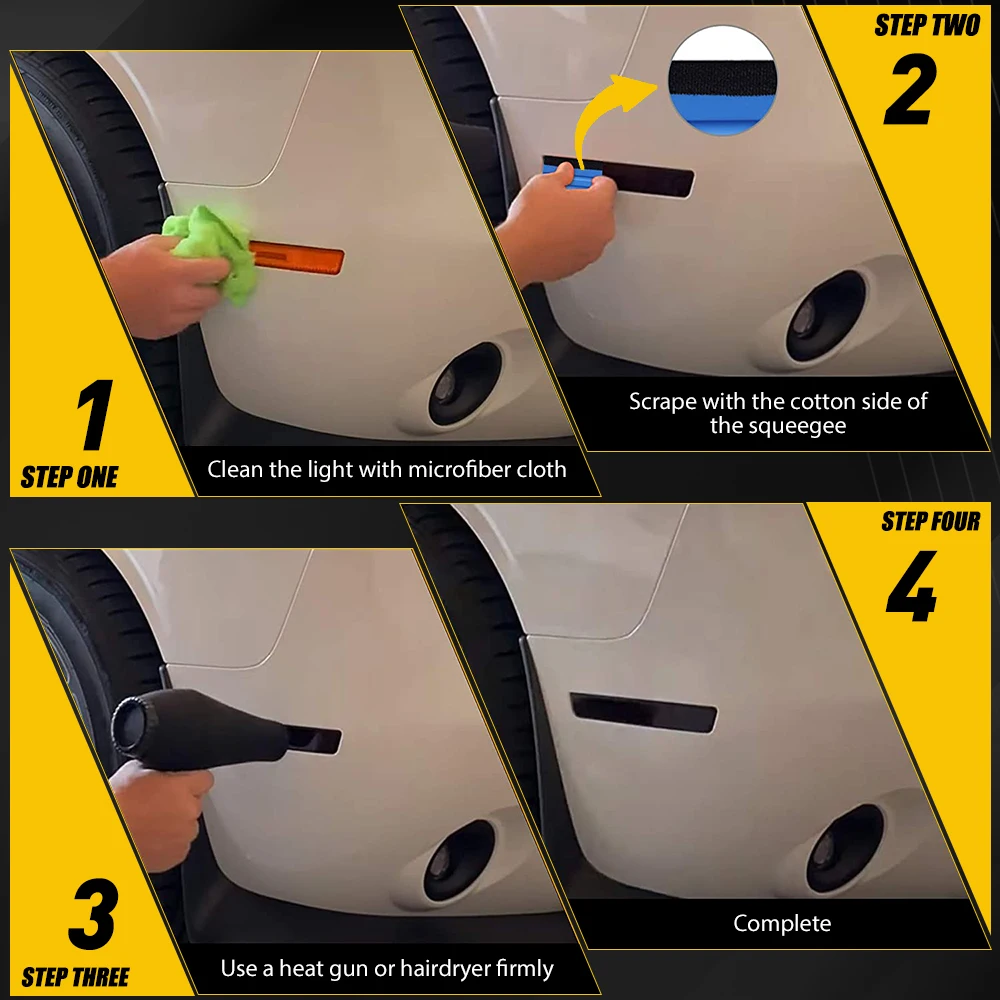 1
STEP ONE
Clean the light with microfiber cloth

STEP TWO
2
Scrape with the cotton side of the squeegee

3
STEP THREE
Use a heat gun or hairdryer firmly

STEP FOUR
4
Complete