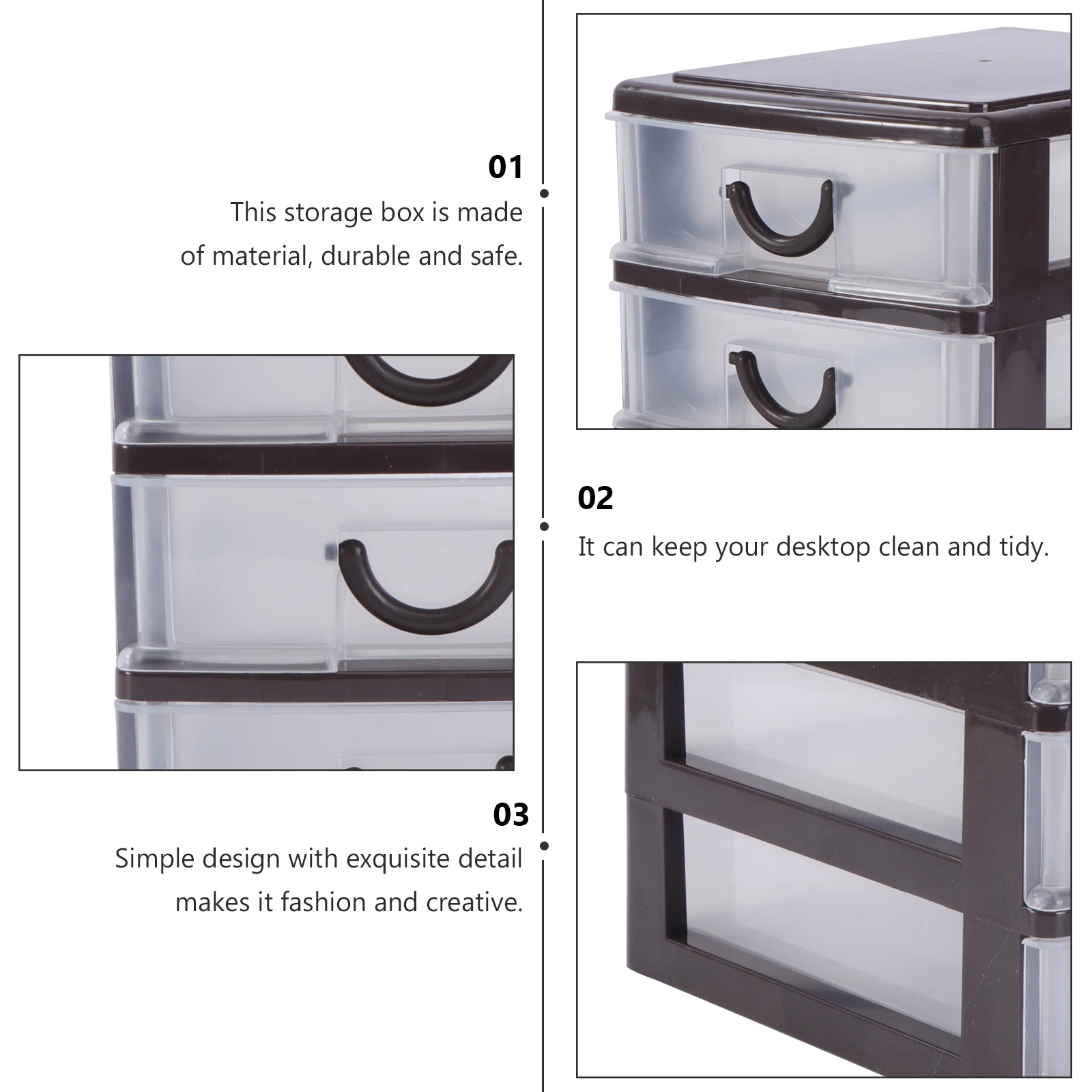 01

This storage box is made of material, durable and safe.

02

It can keep your desktop clean and tidy.

03

Simple design with exquisite detail makes it fashion and creative.