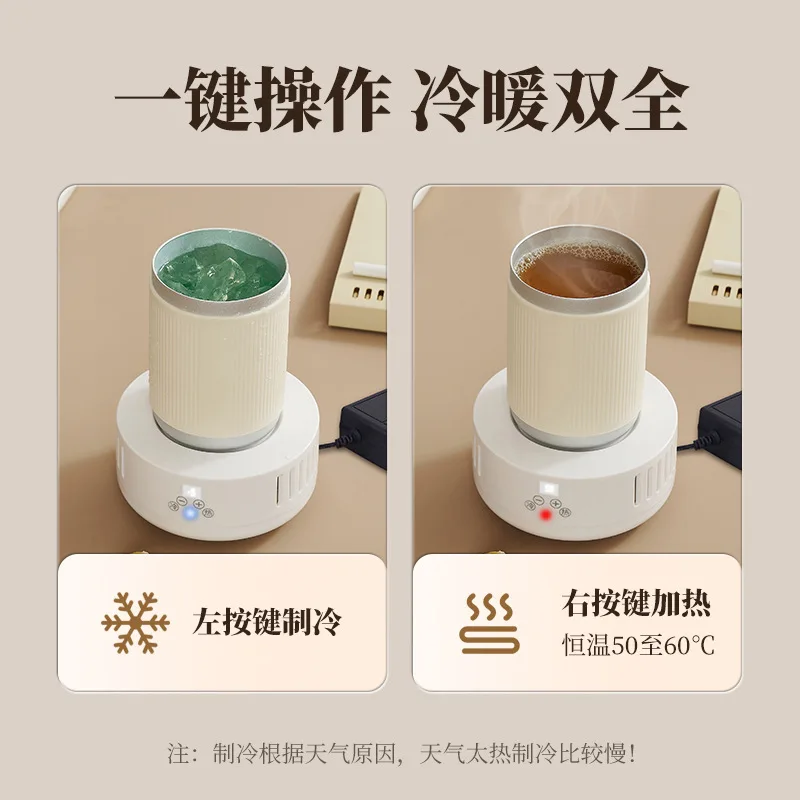 一键操作 冷暖双全

左按键制冷

右按键加热
恒温50至60℃

注：制冷根据天气原因，天气太热制冷比较慢！