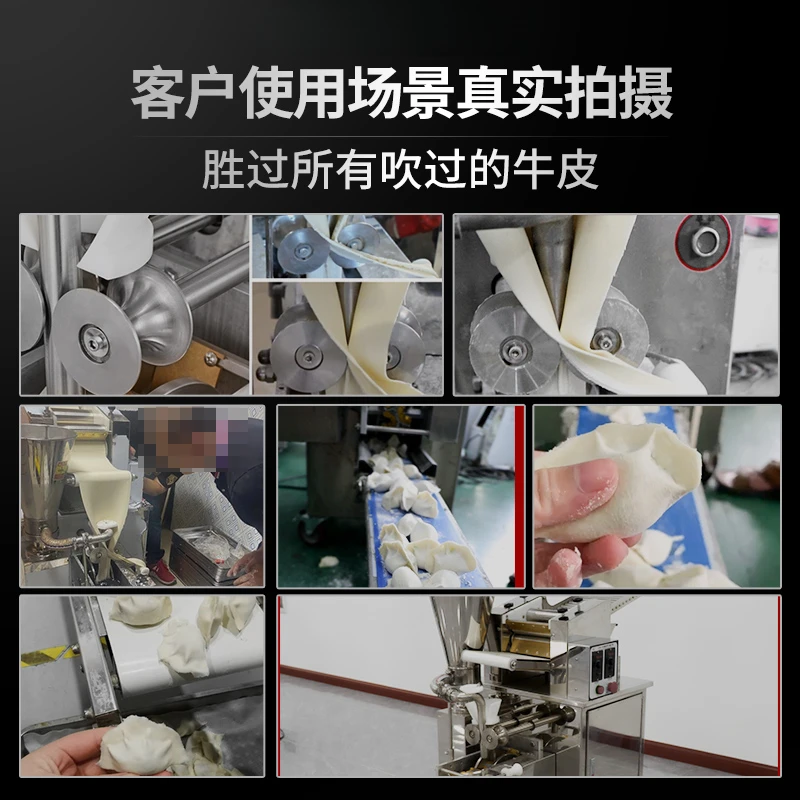 客户使用场景真实拍摄

胜过所有吹过的牛皮