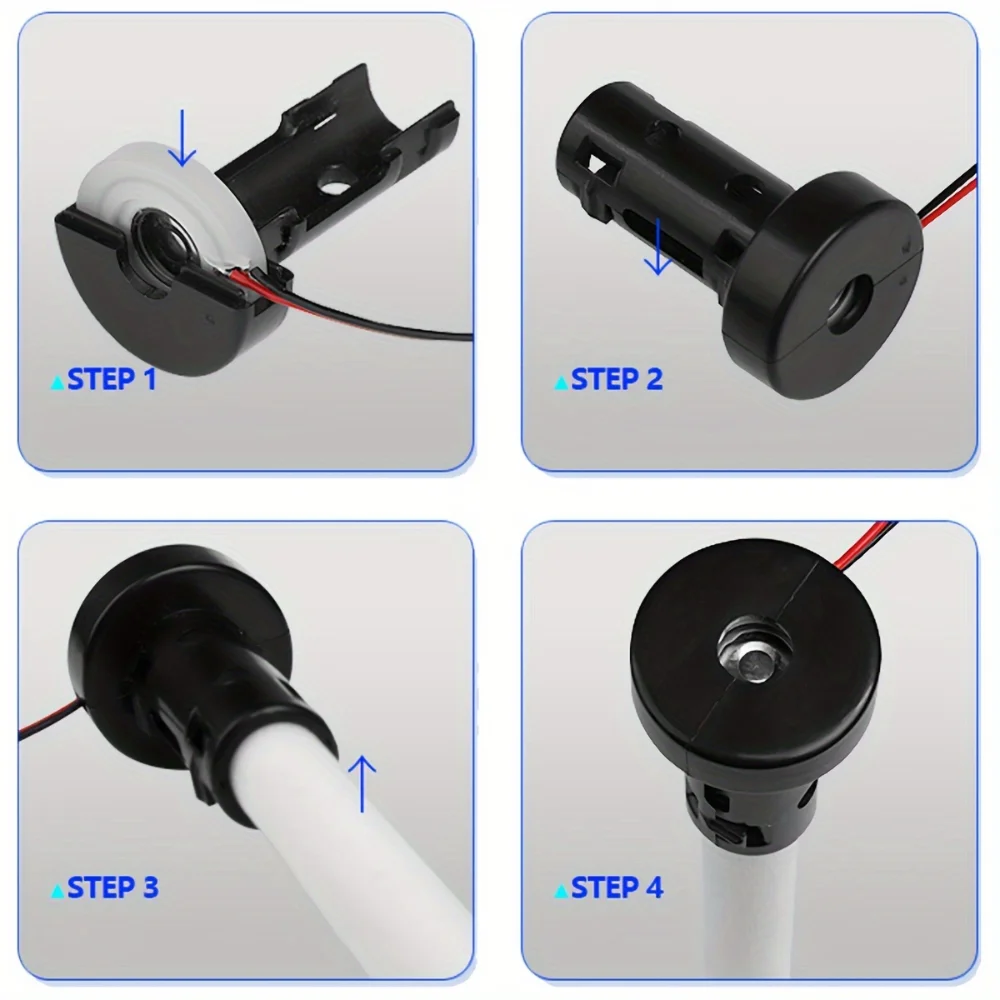 STEP 1

STEP 2

STEP 3

STEP 4