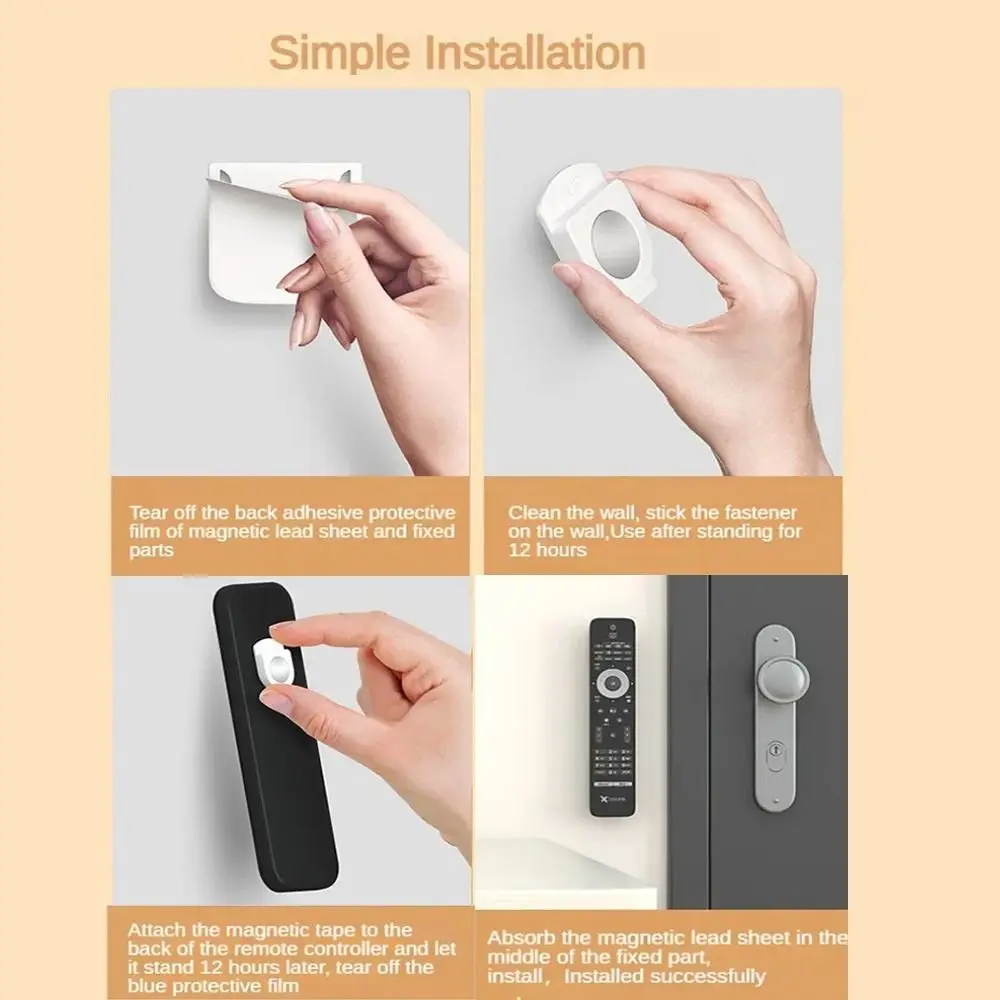 Simple Installation

Tear off the back adhesive protective film of magnetic lead sheet and fixed parts

Clean the wall, stick the fastener on the wall,Use after standing for 12 hours

Attach the magnetic tape to the back of the remote controller and let it stand 12 hours later, tear off the blue protective film

Absorb the magnetic lead sheet in the middle of the fixed part, install, Installed successfully