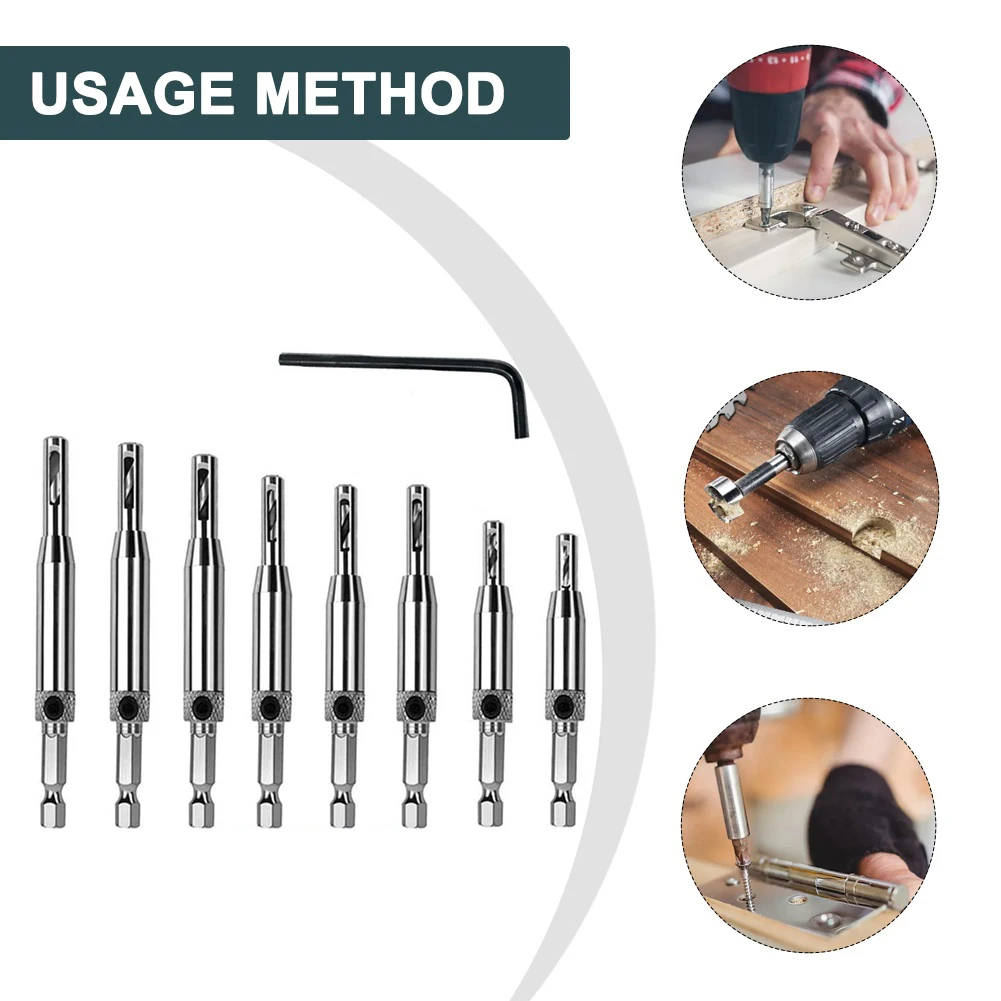 USAGE METHOD