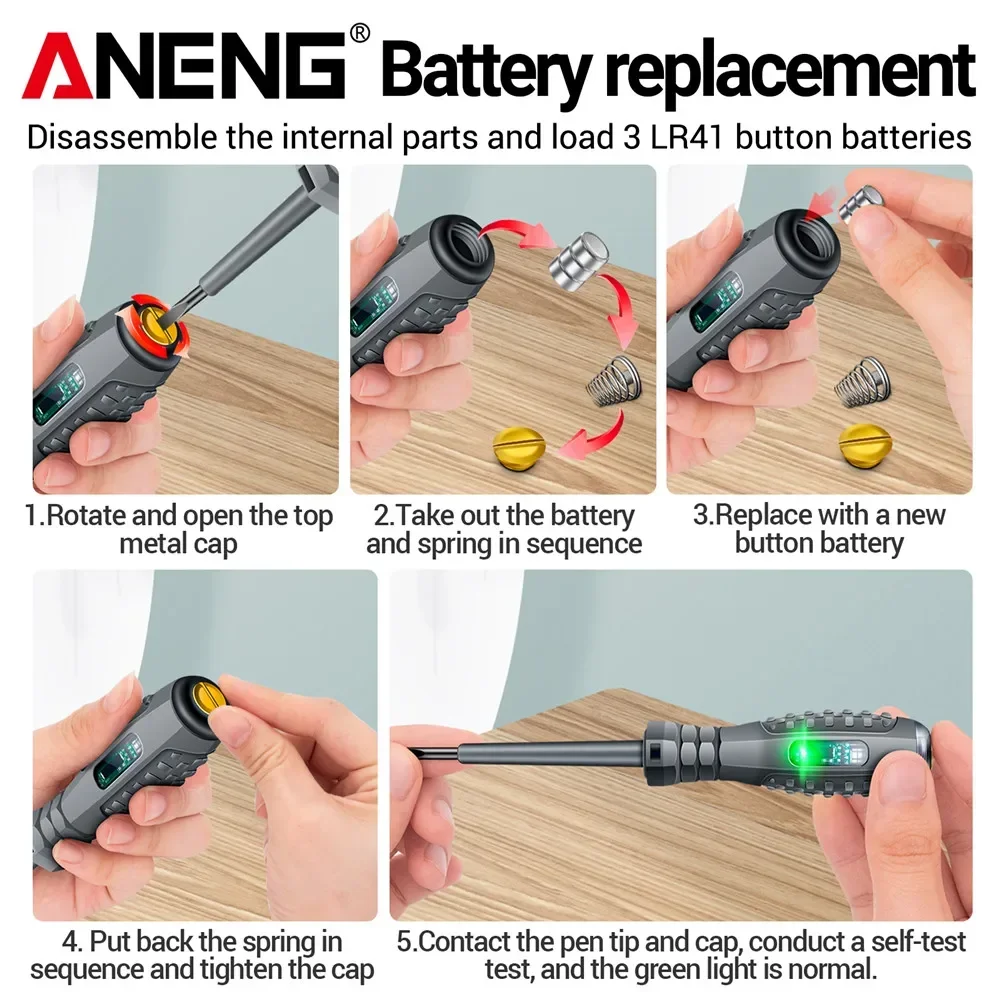 ANENG® Battery replacement

Disassemble the internal parts and load 3 LR41 button batteries

1.Rotate and open the top metal cap

2.Take out the battery and spring in sequence

3.Replace with a new button battery

4. Put back the spring in sequence and tighten the cap

5.Contact the pen tip and cap, conduct a self-test test, and the green light is normal.