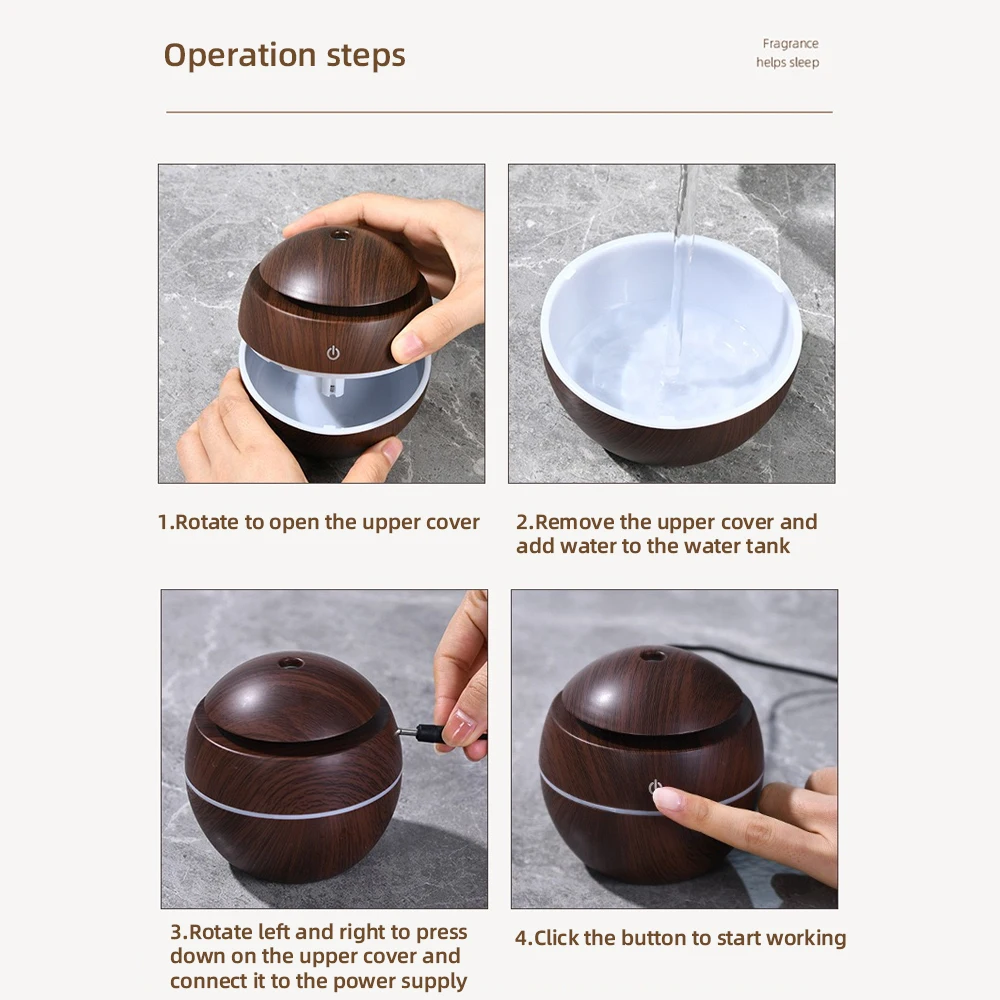 Operation steps

Fragrance
helps sleep

1.Rotate to open the upper cover

2.Remove the upper cover and add water to the water tank

3.Rotate left and right to press down on the upper cover and connect it to the power supply

4.Click the button to start working