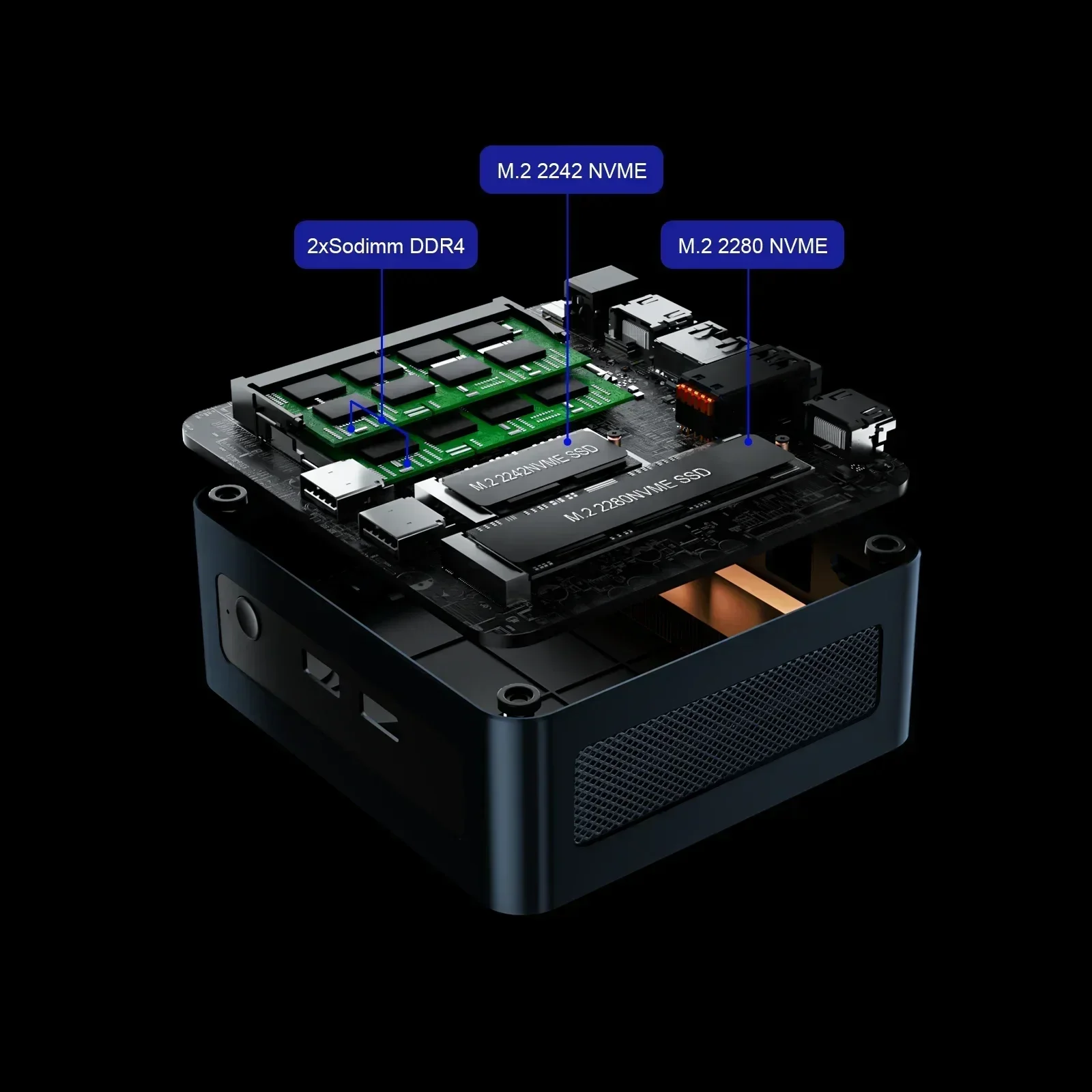 M.2 2242 NVME

2xSodimm DDR4

M.2 2280 NVME

M.2 2242NVME SSD

M.2 2280NVME SSD