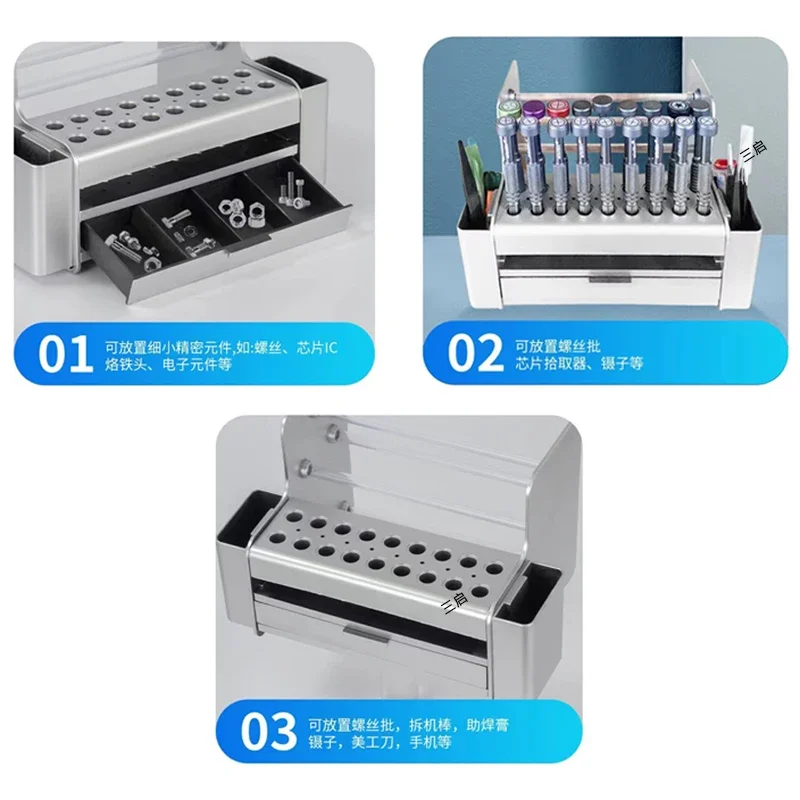 01 可放置细小精密元件,如:螺丝、芯片IC
烙铁头、电子元件等

三启

02 可放置螺丝批
芯片拾取器、镊子等

三启

03 可放置螺丝批，拆机棒，助焊膏
镊子，美工刀，手机等