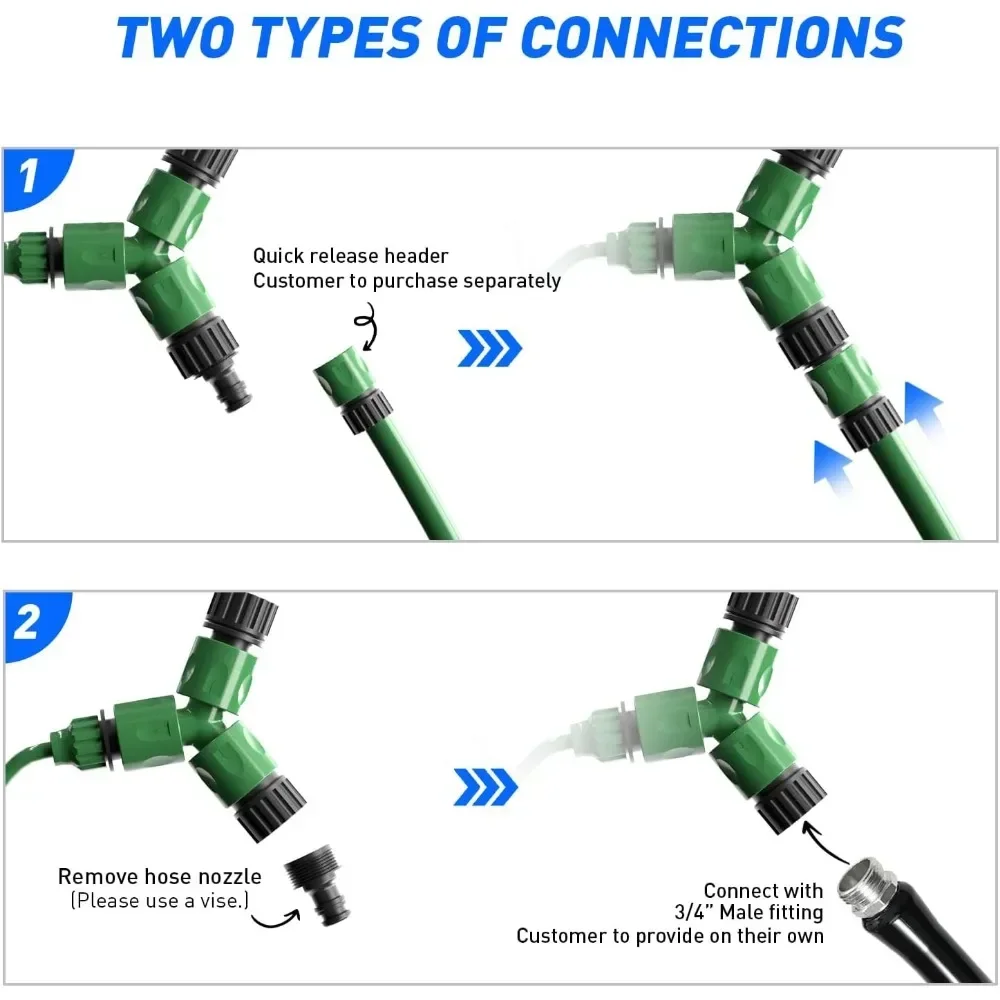 TWO TYPES OF CONNECTIONS

1

Quick release header
Customer to purchase separately

2

Remove hose nozzle
(Please use a vise.)

Connect with
3/4" Male fitting
Customer to provide on their own