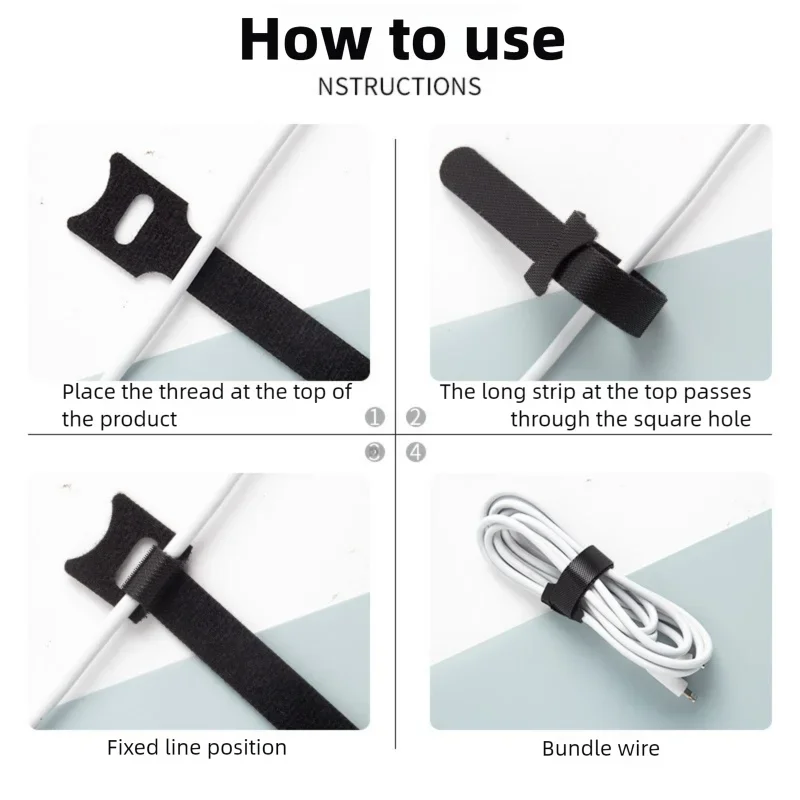 How to use

NSTRUCTIONS

Place the thread at the top of the product

The long strip at the top passes through the square hole

① ②

③ ④

Fixed line position

Bundle wire