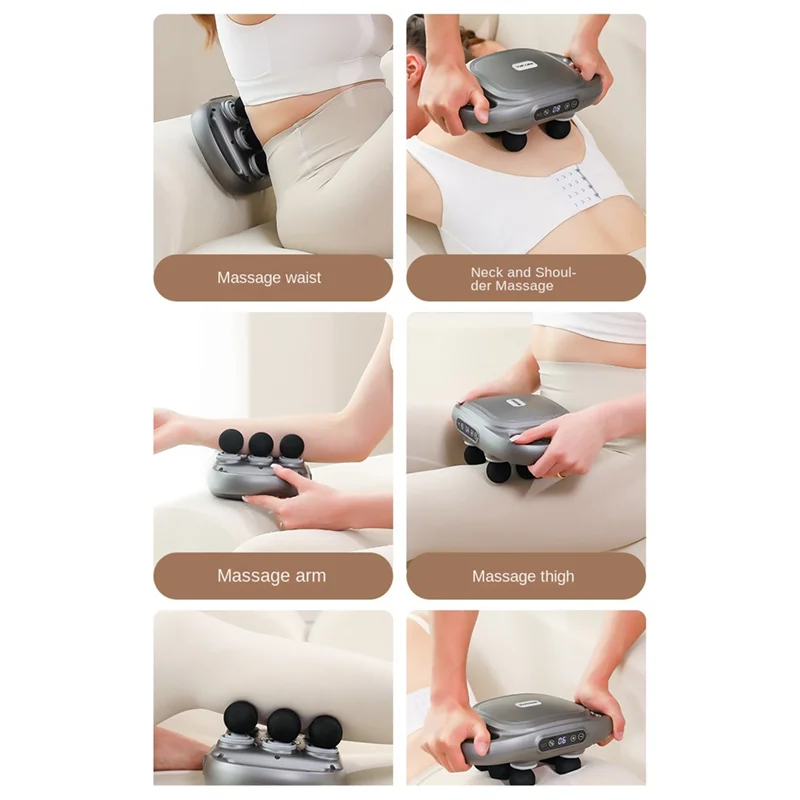 Massage waist

Neck and Shoulder Massage

Massage arm

Massage thigh