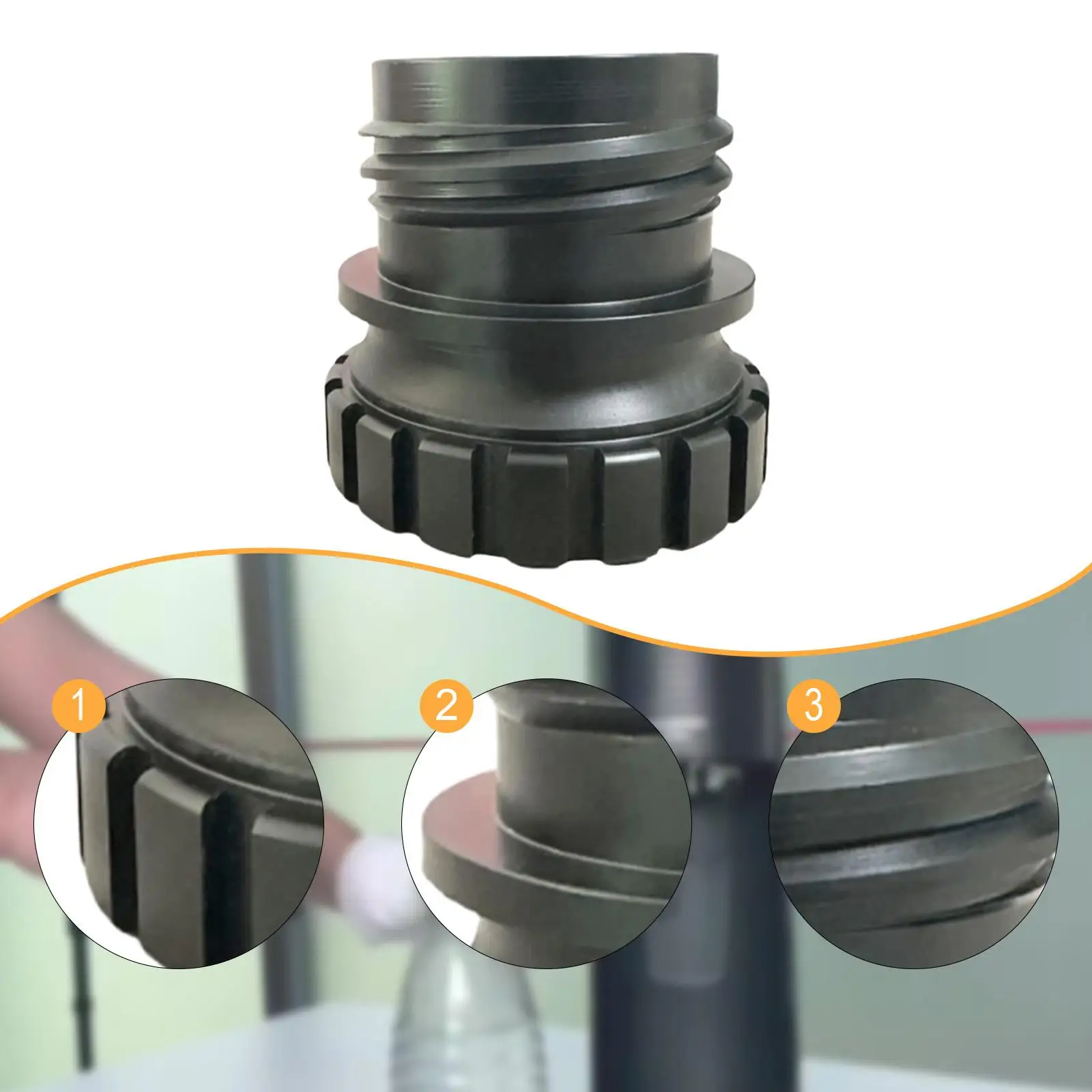 1

2

3