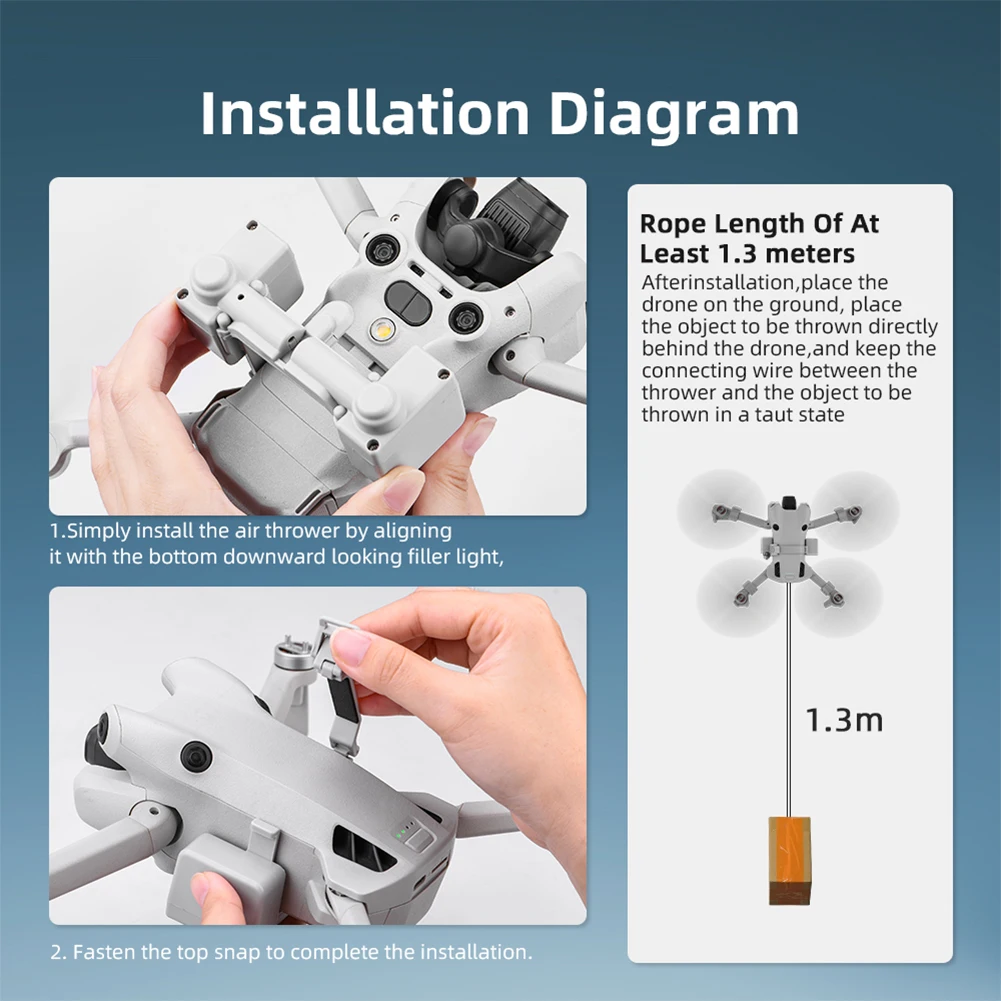 Installation Diagram

1.Simply install the air thrower by aligning it with the bottom downward looking filler light,

2. Fasten the top snap to complete the installation.

Rope Length Of At Least 1.3 meters

Afterinstallation,place the drone on the ground, place the object to be thrown directly behind the drone,and keep the connecting wire between the thrower and the object to be thrown in a taut state

1.3m