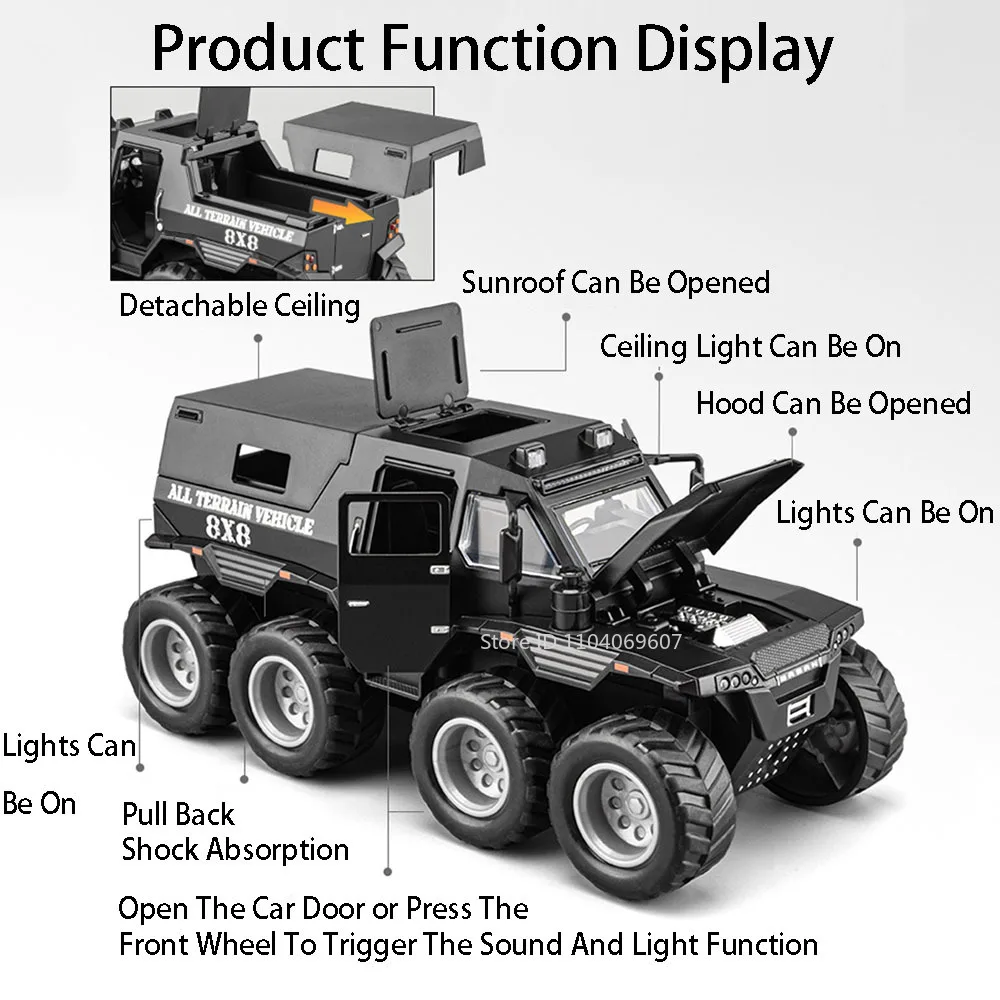 Product Function Display

ALL TERRAIN VEHICLE
8X8

Detachable Ceiling

Sunroof Can Be Opened

Ceiling Light Can Be On

Hood Can Be Opened

Lights Can Be On

ALL TERRAIN VEHICLE
8X8

Store ID 1104069607

Lights Can Be On

Pull Back Shock Absorption

Open The Car Door or Press The Front Wheel To Trigger The Sound And Light Function