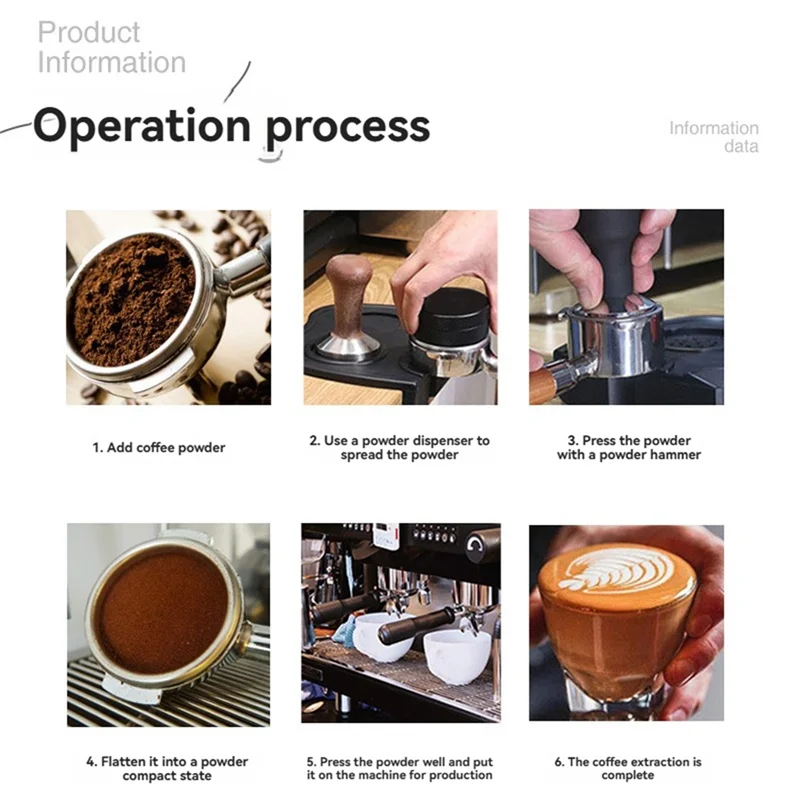 Product Information

Operation process

Information data

1. Add coffee powder

2. Use a powder dispenser to spread the powder

3. Press the powder with a powder hammer

4. Flatten it into a powder compact state

5. Press the powder well and put it on the machine for production

6. The coffee extraction is complete