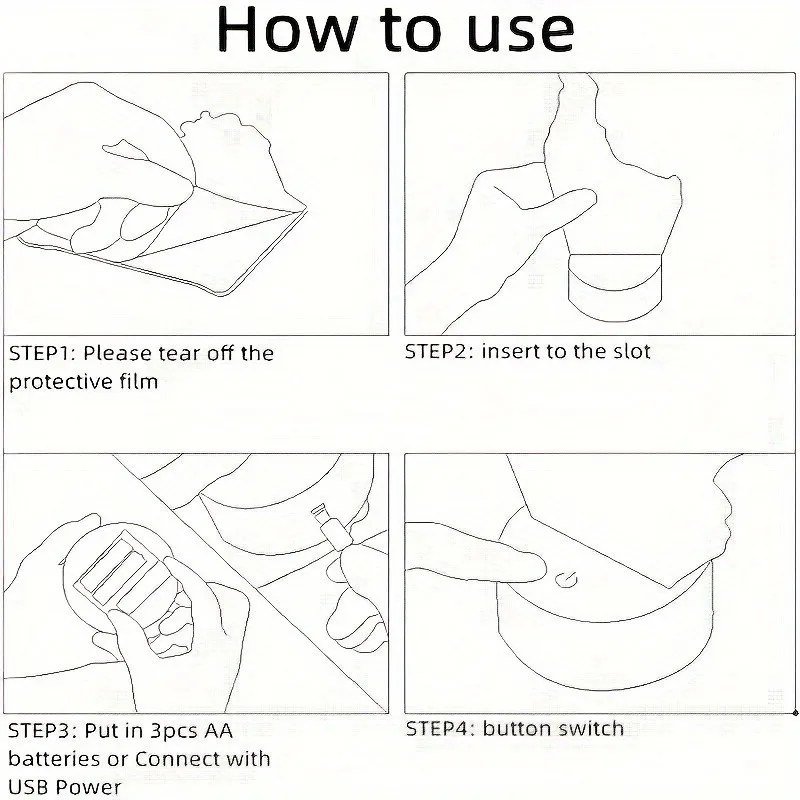 How to use

STEP1: Please tear off the protective film

STEP2: insert to the slot

STEP3: Put in 3pcs AA batteries or Connect with USB Power

STEP4: button switch