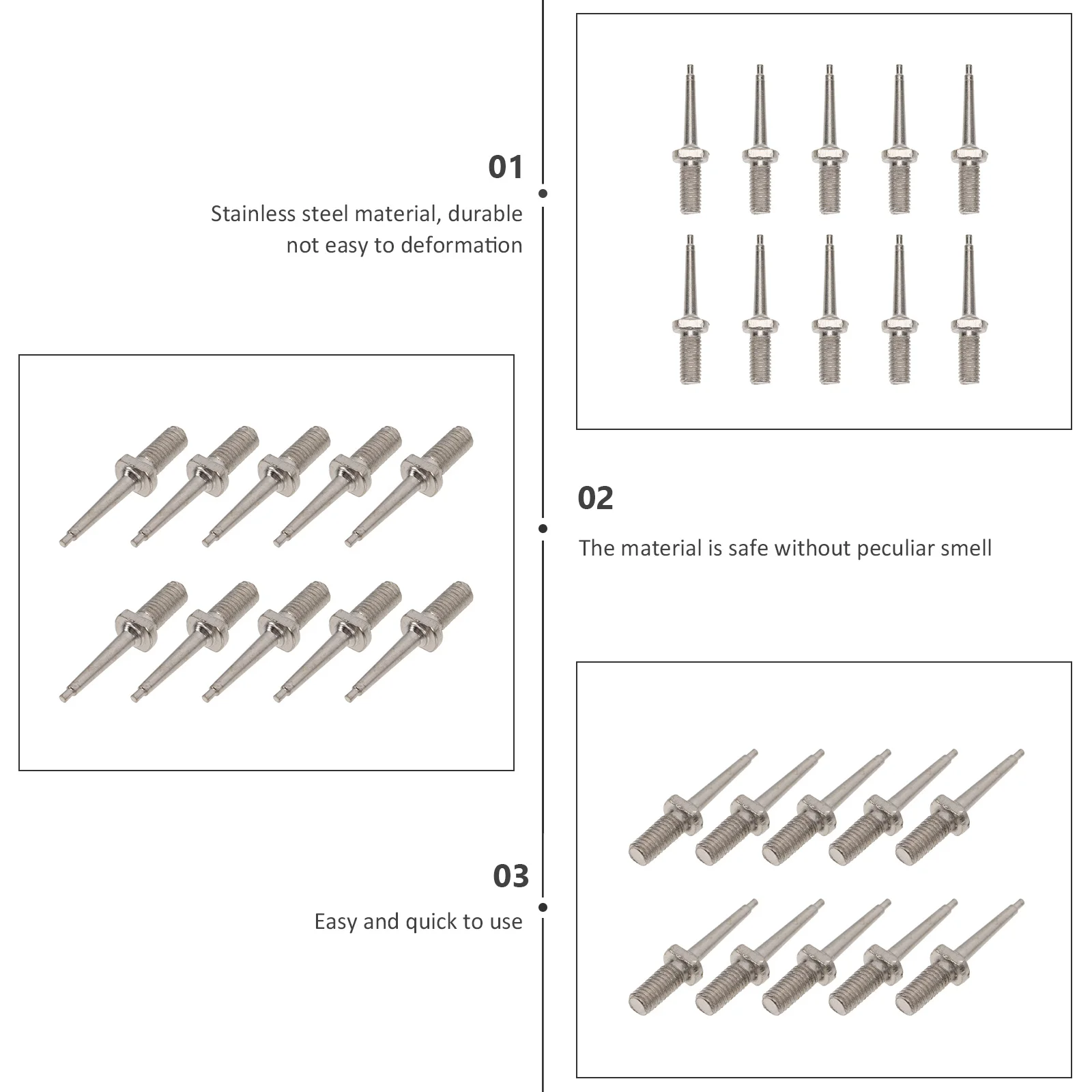 01

Stainless steel material, durable not easy to deformation

02

The material is safe without peculiar smell

03

Easy and quick to use