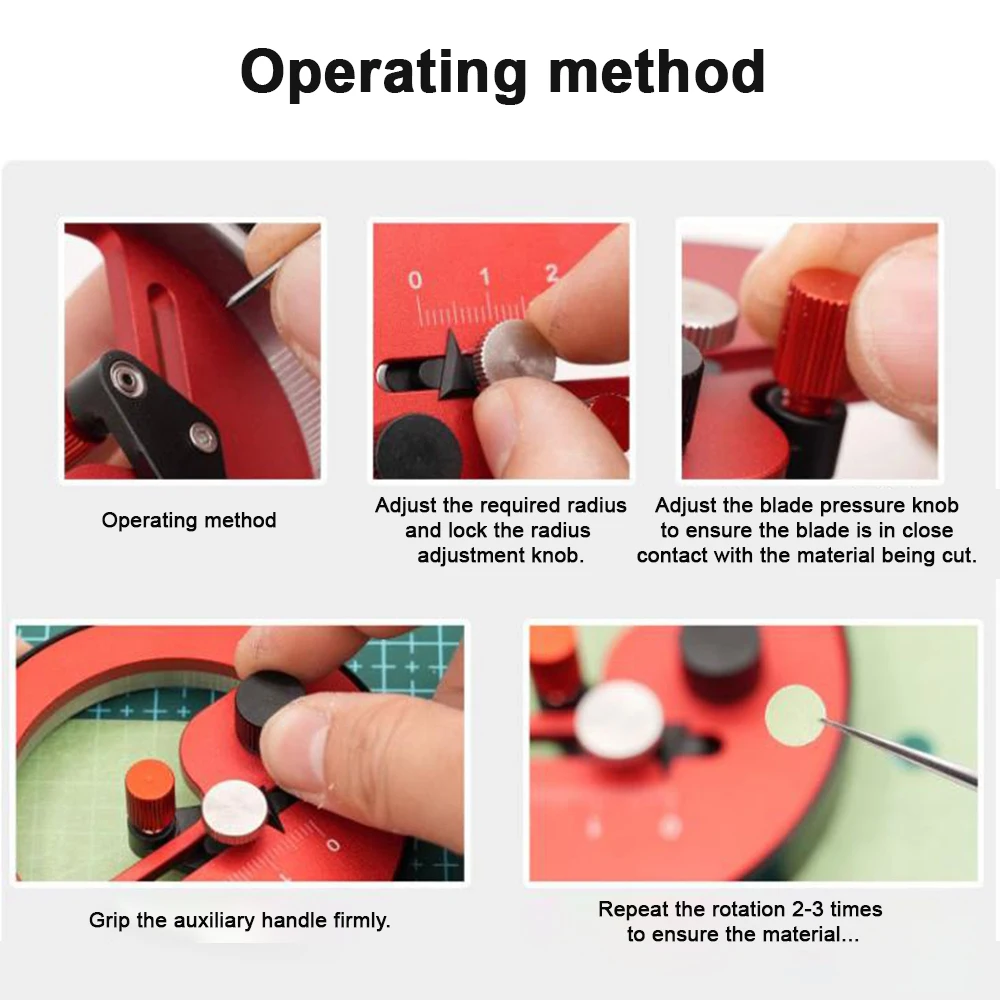 Operating method

0 1 2

Operating method

Adjust the required radius and lock the radius adjustment knob.

Adjust the blade pressure knob to ensure the blade is in close contact with the material being cut.

0

Grip the auxiliary handle firmly.

Repeat the rotation 2-3 times to ensure the material...