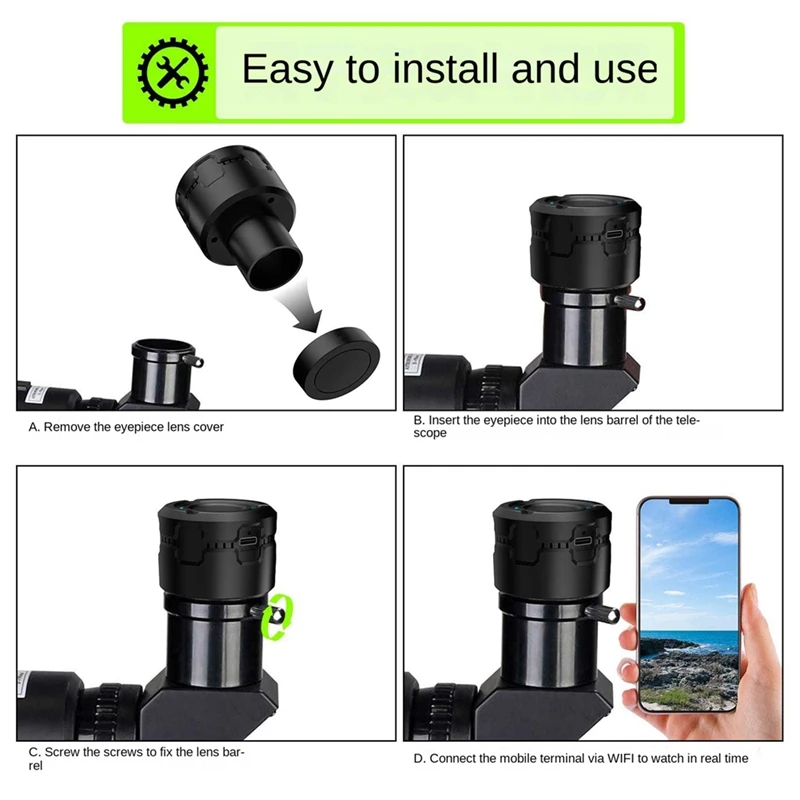 Easy to install and use

A. Remove the eyepiece lens cover

B. Insert the eyepiece into the lens barrel of the telescope

C. Screw the screws to fix the lens barrel

D. Connect the mobile terminal via WIFI to watch in real time