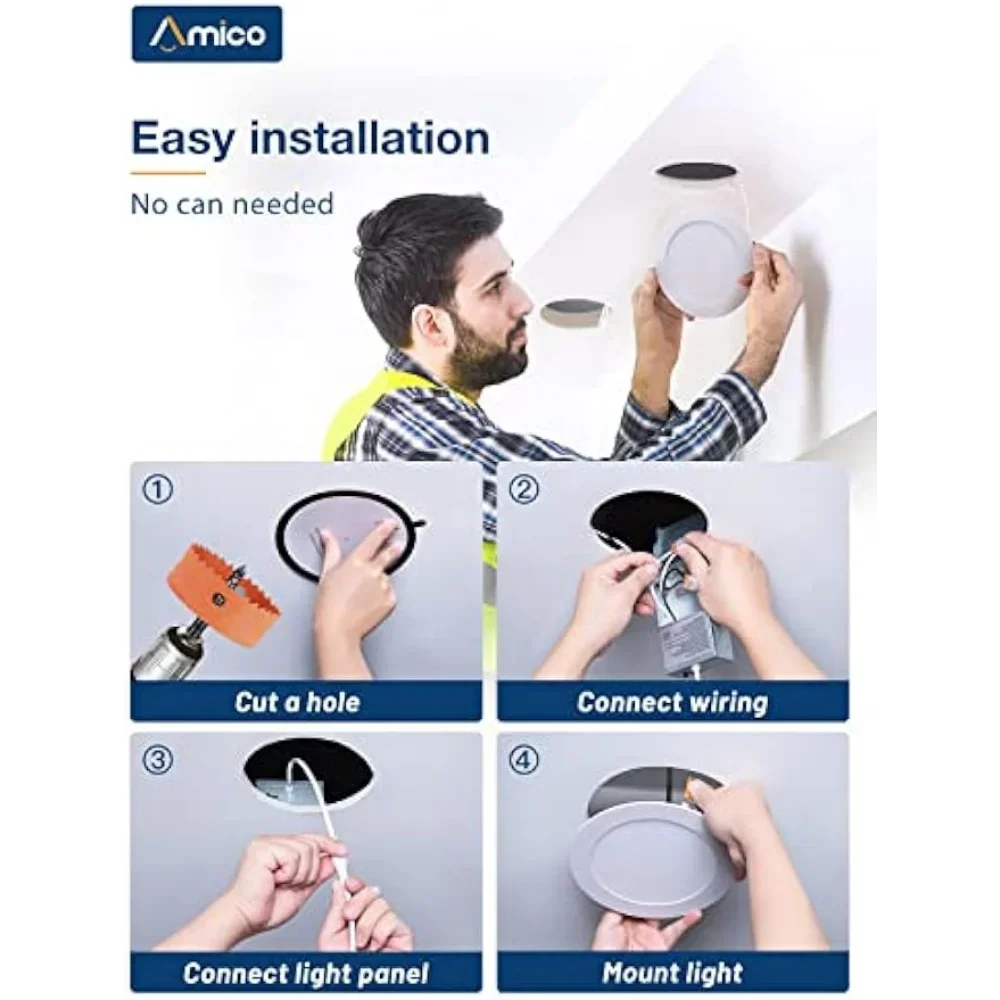 Amico

Easy installation

No can needed

①

Cut a hole

②

Connect wiring

③

Connect light panel

④

Mount light