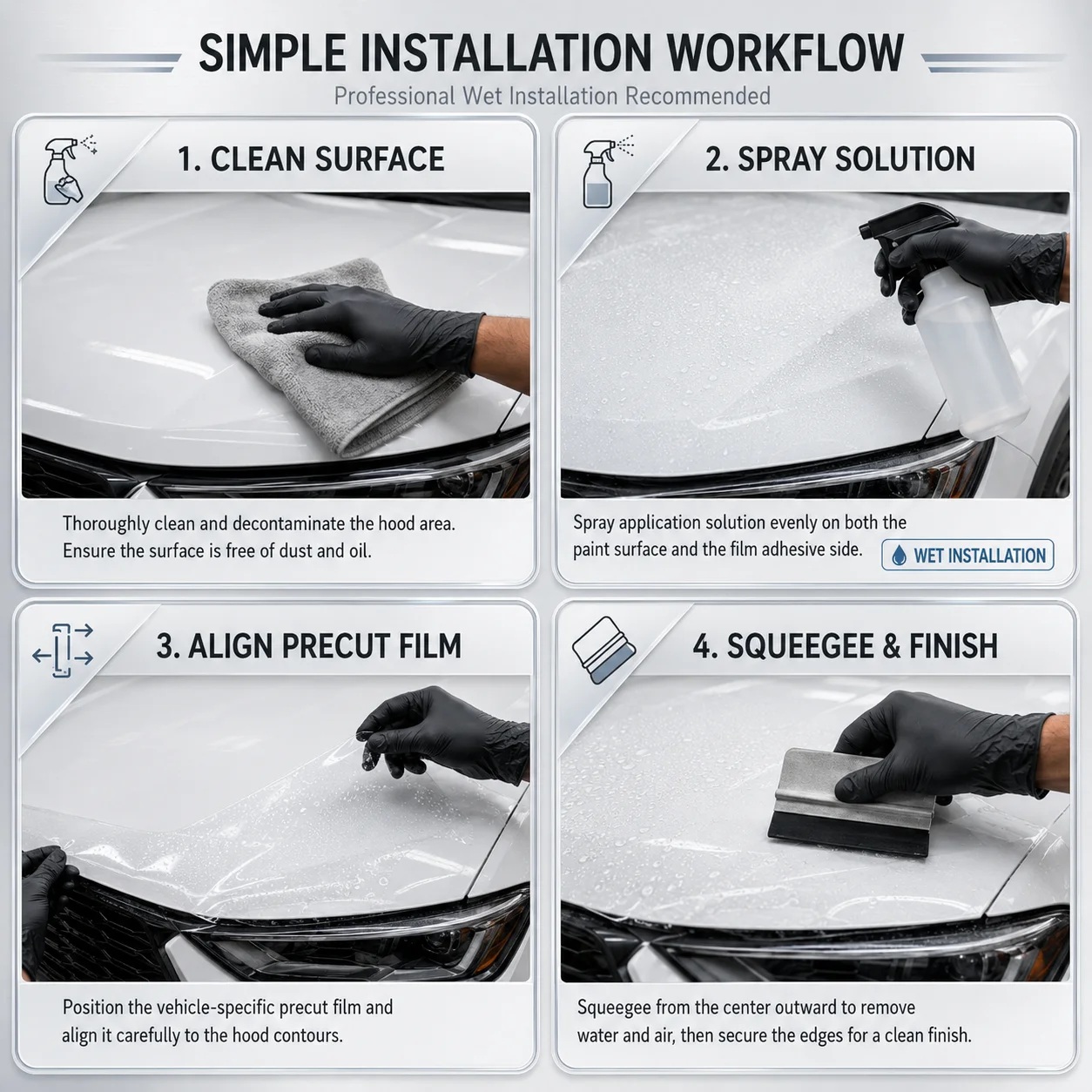 SIMPLE INSTALLATION WORKFLOW

Professional Wet Installation Recommended

1. CLEAN SURFACE

Thoroughly clean and decontaminate the hood area. Ensure the surface is free of dust and oil.

2. SPRAY SOLUTION

Spray application solution evenly on both the paint surface and the film adhesive side.

WET INSTALLATION

3. ALIGN PRECUT FILM

Position the vehicle-specific precut film and align it carefully to the hood contours.

4. SQUEEGEE & FINISH

Squeegee from the center outward to remove water and air, then secure the edges for a clean finish.