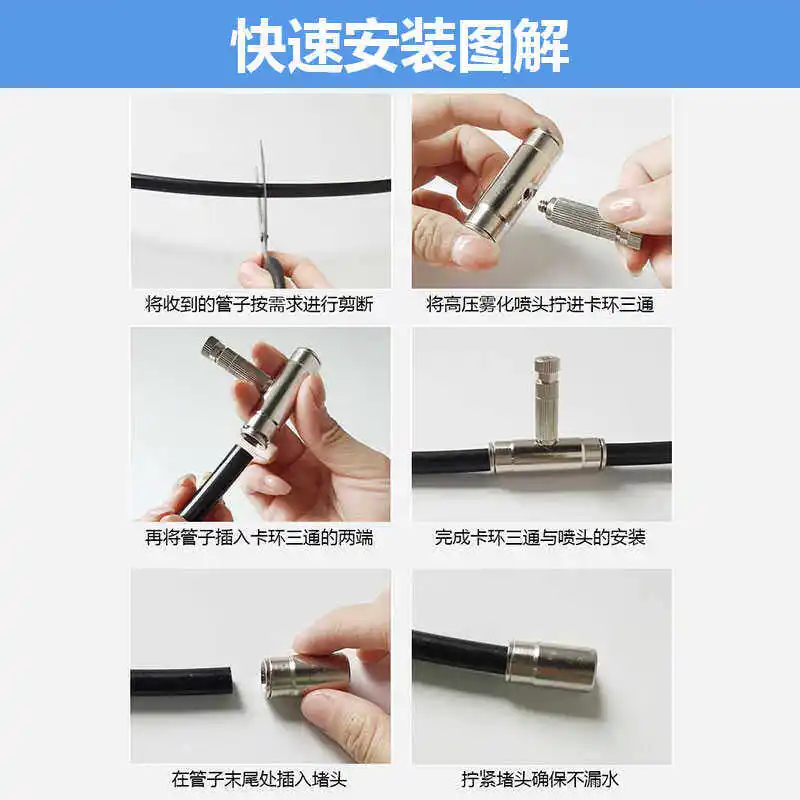 快速安装图解

将收到的管子按需求进行剪断

将高压雾化喷头拧进卡环三通

再将管子插入卡环三通的两端

完成卡环三通与喷头的安装

在管子末尾处插入堵头

拧紧堵头确保不漏水