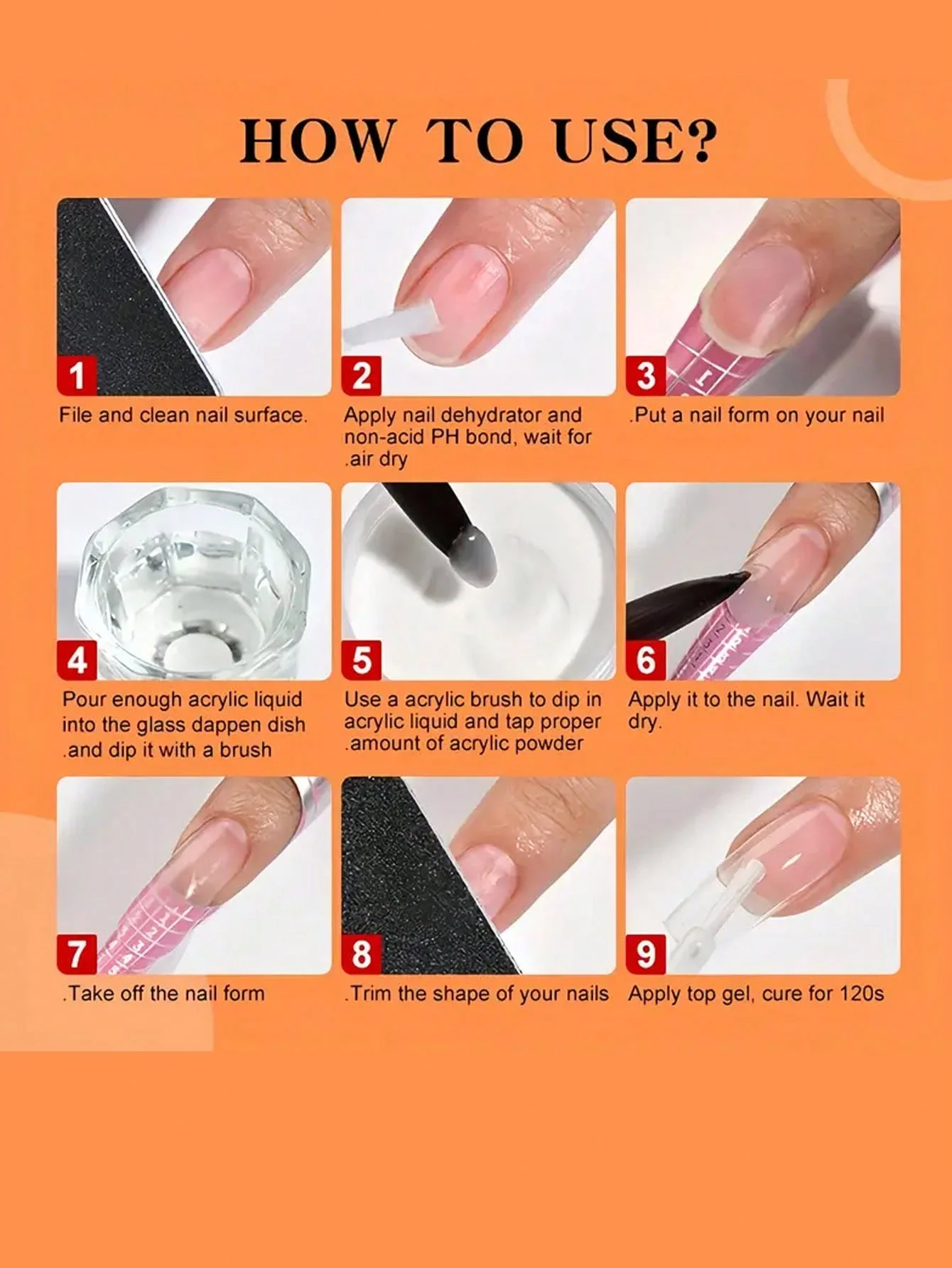 HOW TO USE?

1
File and clean nail surface.

2
Apply nail dehydrator and non-acid PH bond, wait for .air dry

3
.Put a nail form on your nail

4
Pour enough acrylic liquid into the glass dappen dish .and dip it with a brush

5
Use a acrylic brush to dip in acrylic liquid and tap proper .amount of acrylic powder

6
Apply it to the nail. Wait it dry.

7
.Take off the nail form

8
.Trim the shape of your nails

9
Apply top gel, cure for 120s