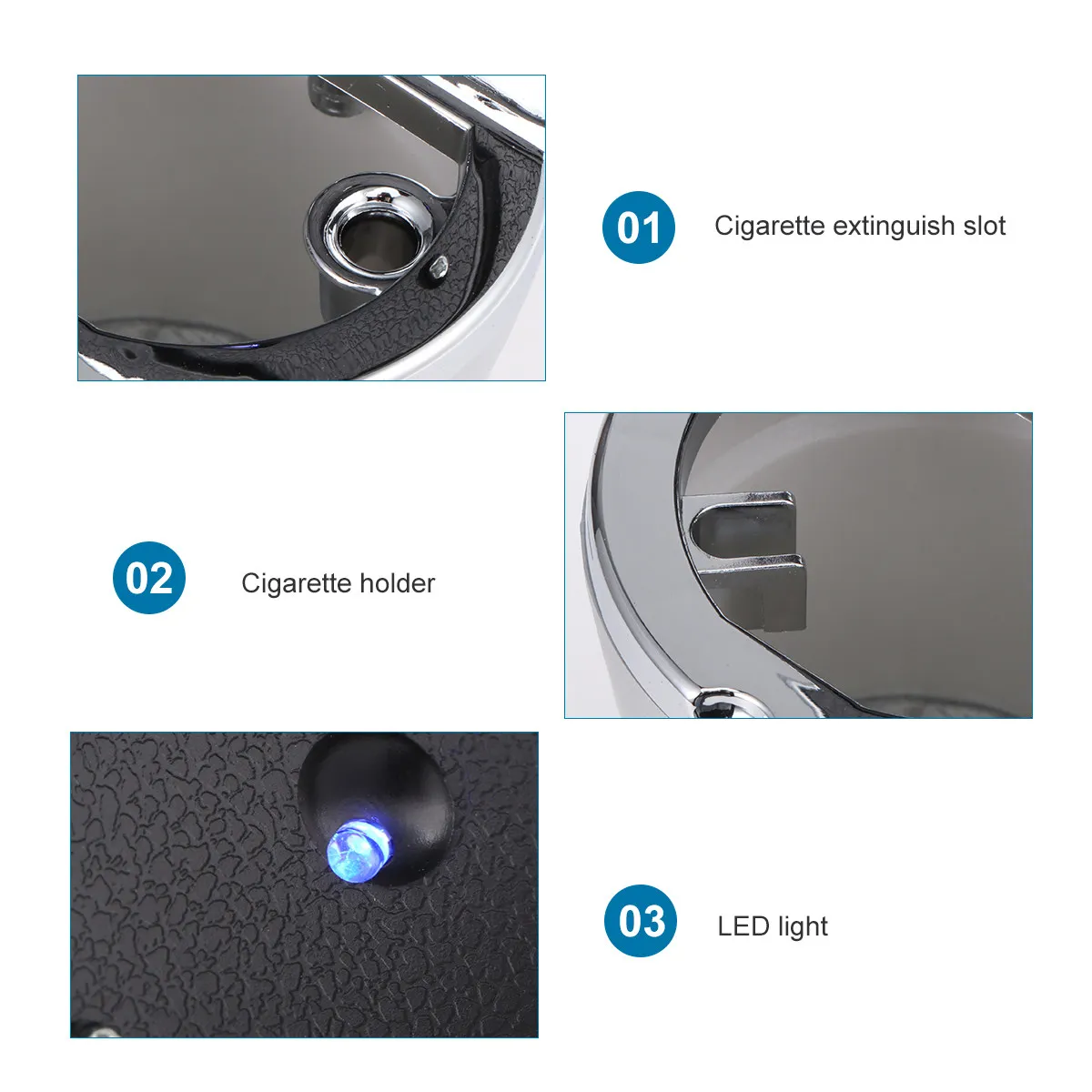 01 Cigarette extinguish slot

02 Cigarette holder

03 LED light