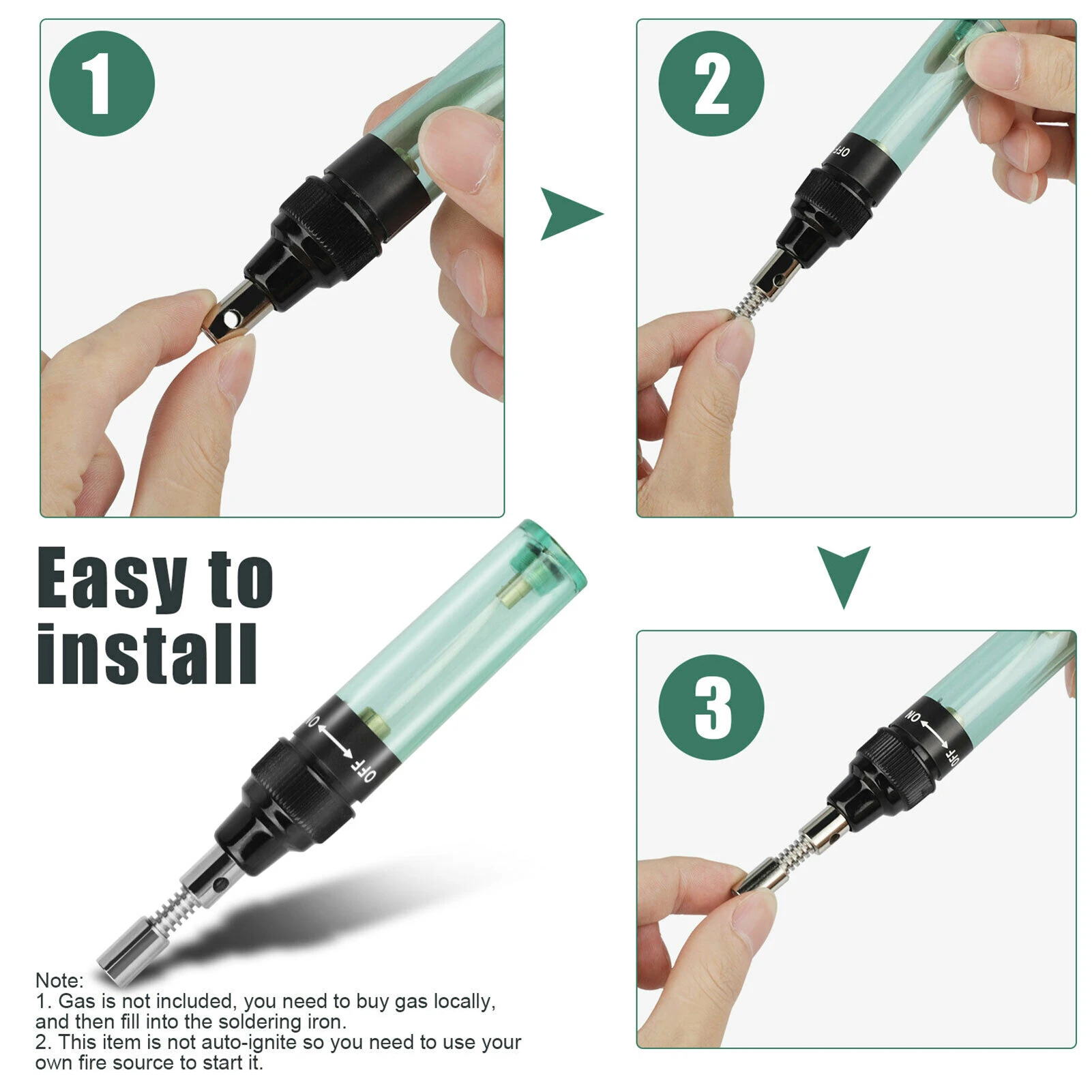 1

2

OFF

Easy to install

ON
OFF

3

ON
OFF

Note:
1. Gas is not included, you need to buy gas locally, and then fill into the soldering iron.
2. This item is not auto-ignite so you need to use your own fire source to start it.