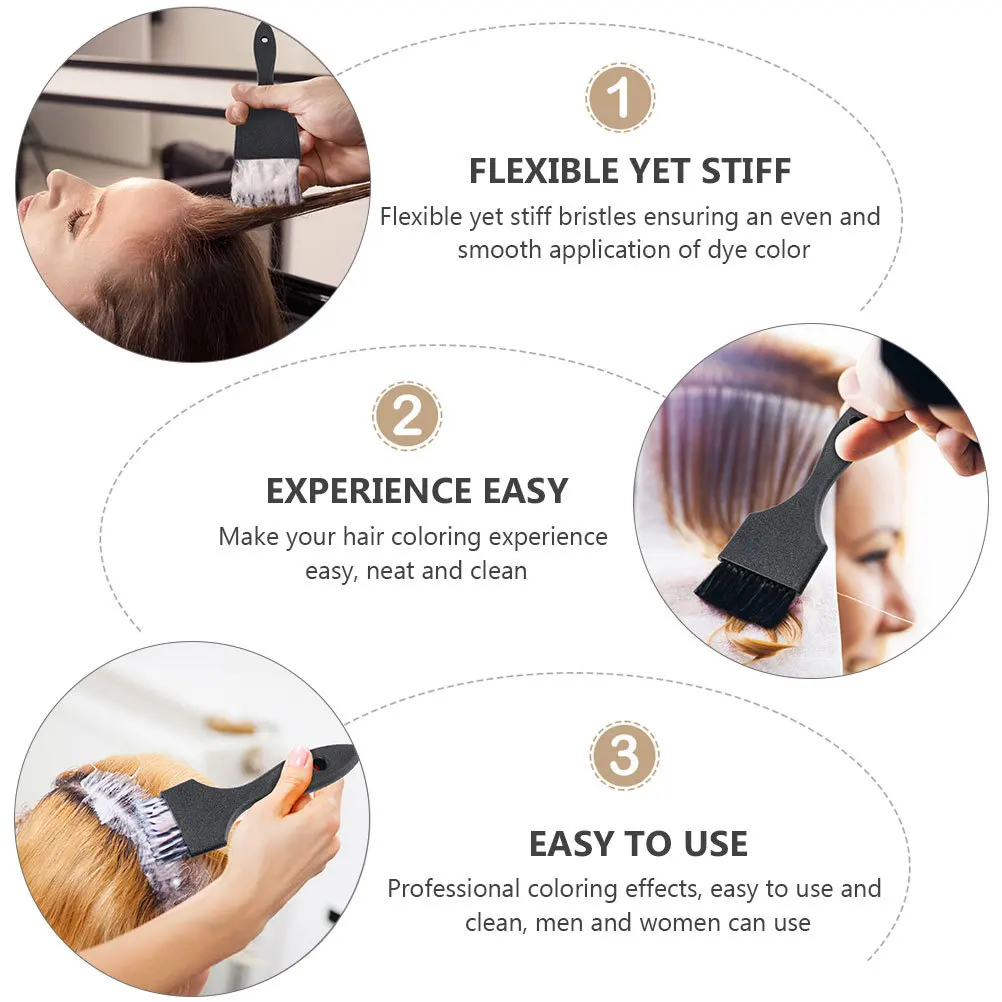 1

FLEXIBLE YET STIFF

Flexible yet stiff bristles ensuring an even and smooth application of dye color

2

EXPERIENCE EASY

Make your hair coloring experience easy, neat and clean

3

EASY TO USE

Professional coloring effects, easy to use and clean, men and women can use