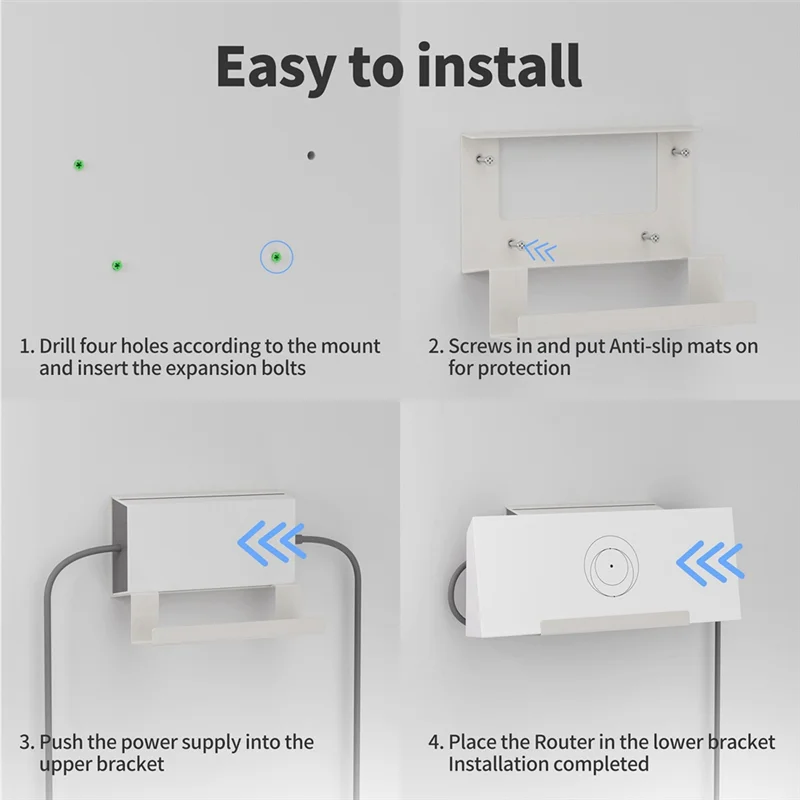 Easy to install

1. Drill four holes according to the mount and insert the expansion bolts

2. Screws in and put Anti-slip mats on for protection

3. Push the power supply into the upper bracket

4. Place the Router in the lower bracket Installation completed