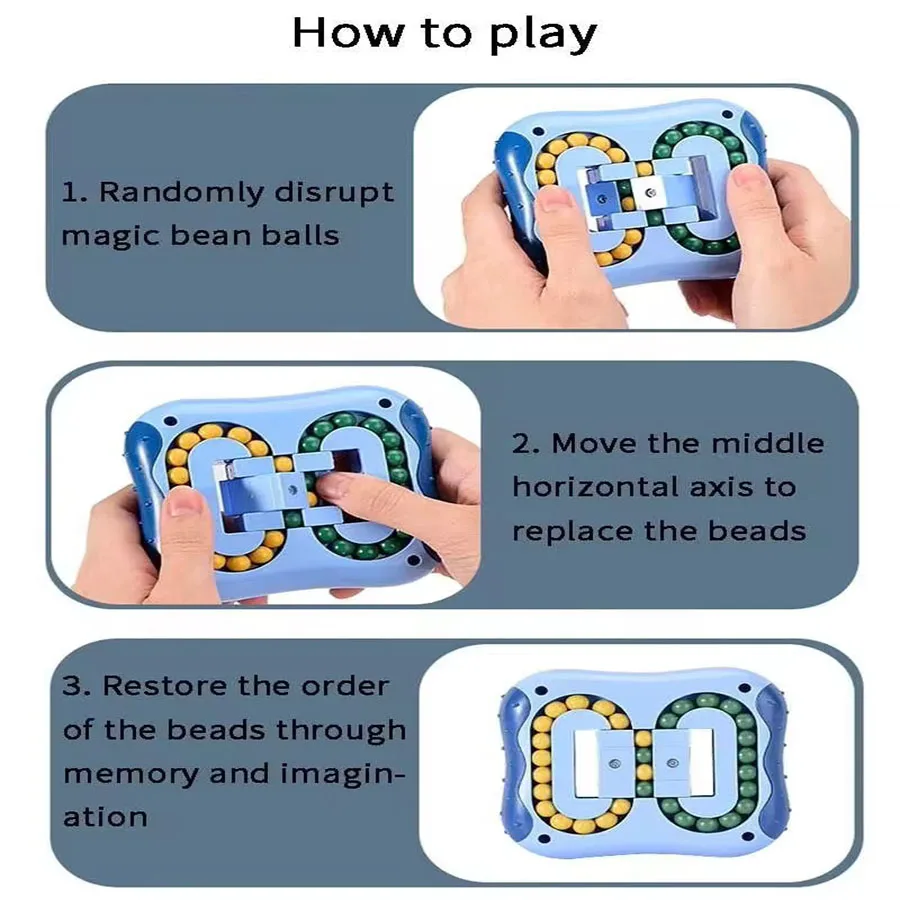 How to play

1. Randomly disrupt magic bean balls

2. Move the middle horizontal axis to replace the beads

3. Restore the order of the beads through memory and imagination