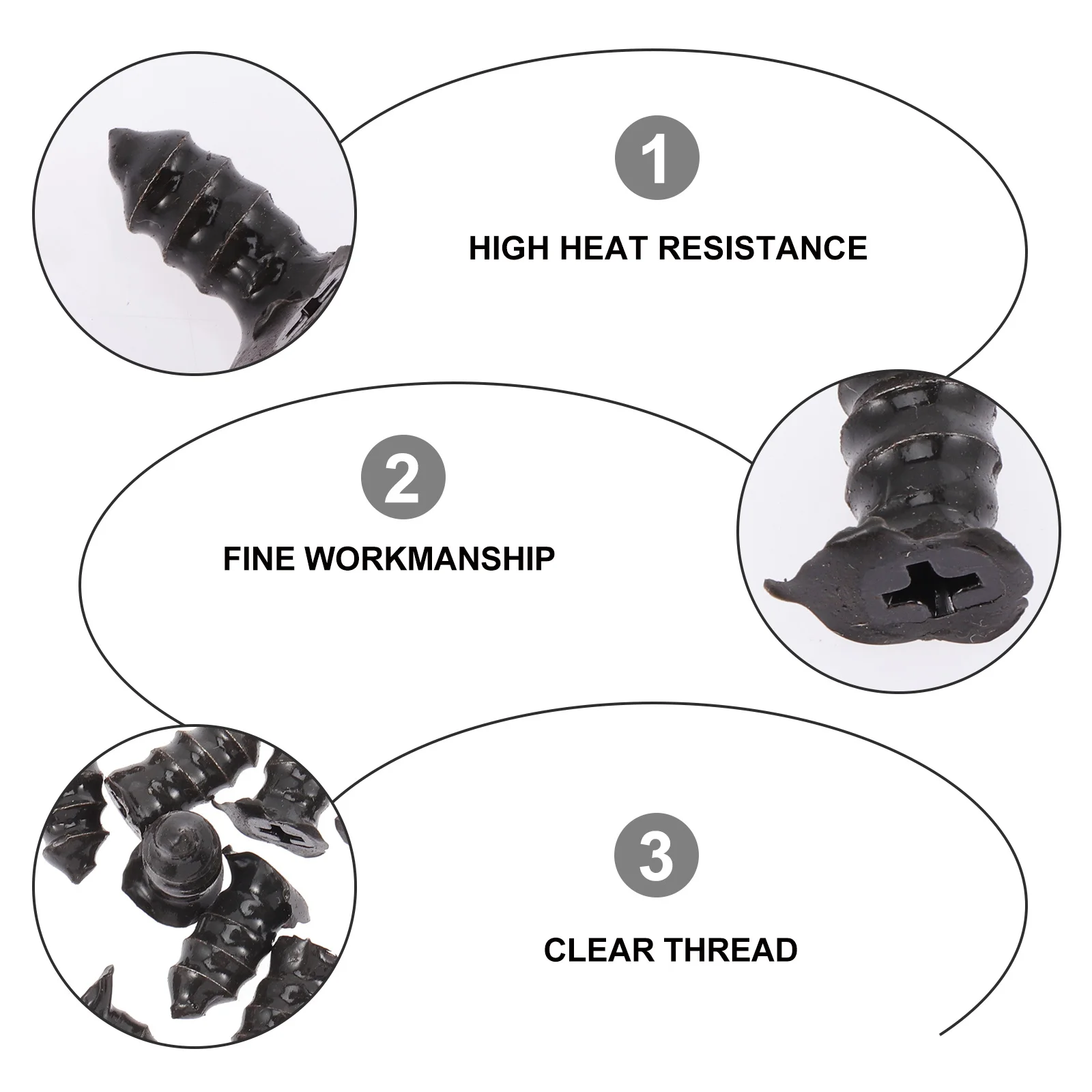 1

HIGH HEAT RESISTANCE

2

FINE WORKMANSHIP

3

CLEAR THREAD