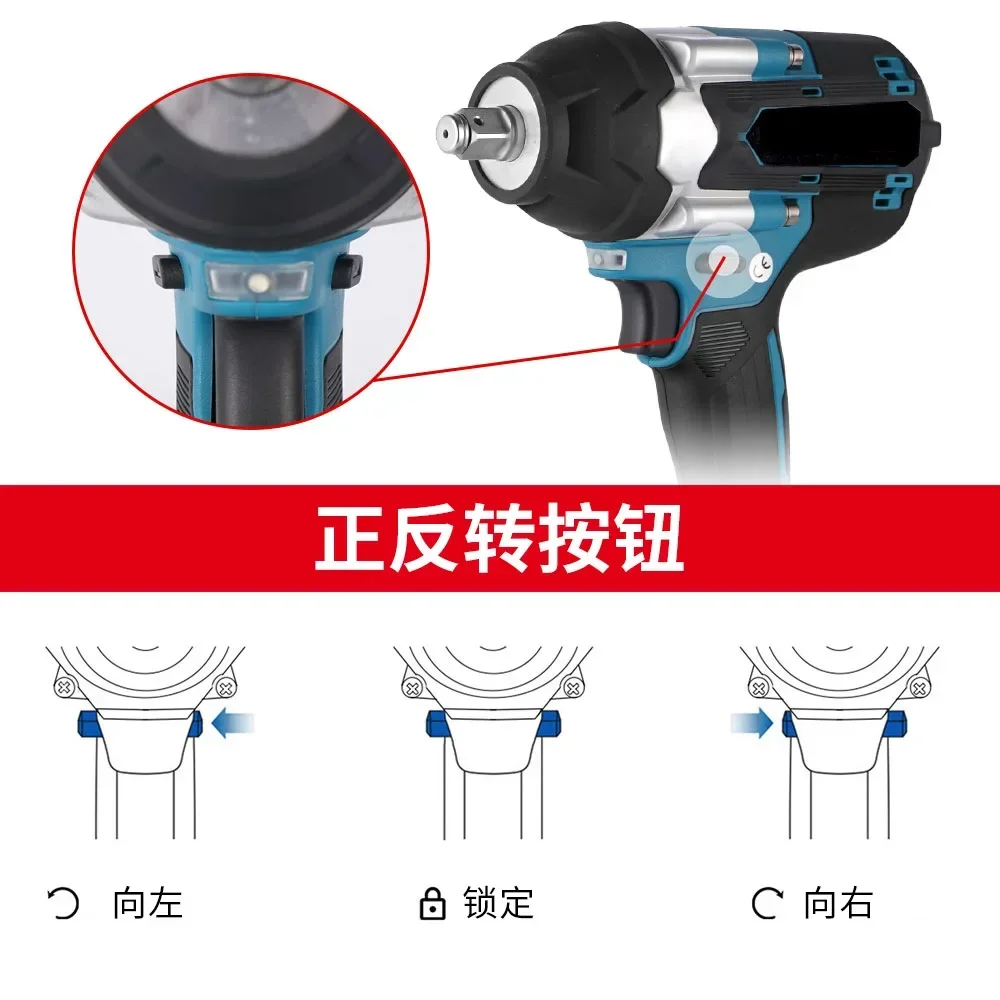 正反转按钮

向左

锁定

向右