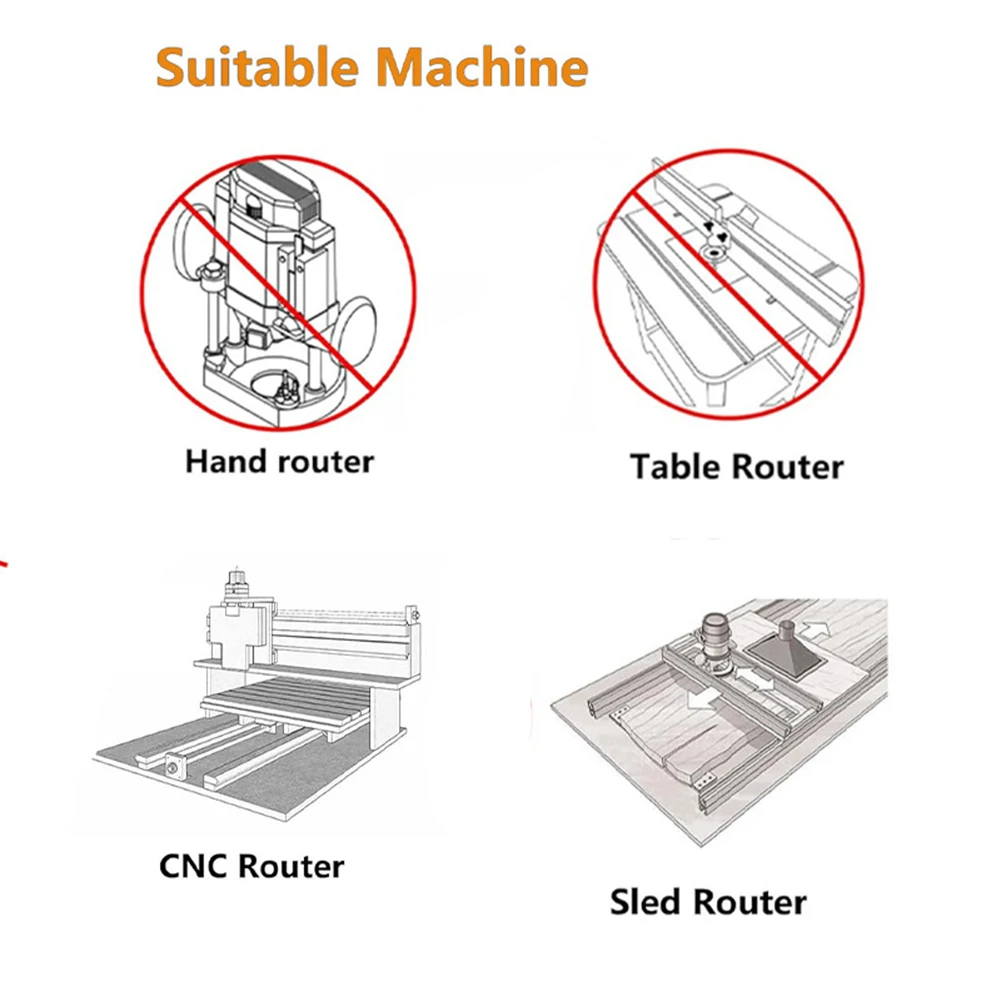 Suitable Machine

Hand router

Table Router

CNC Router

Sled Router