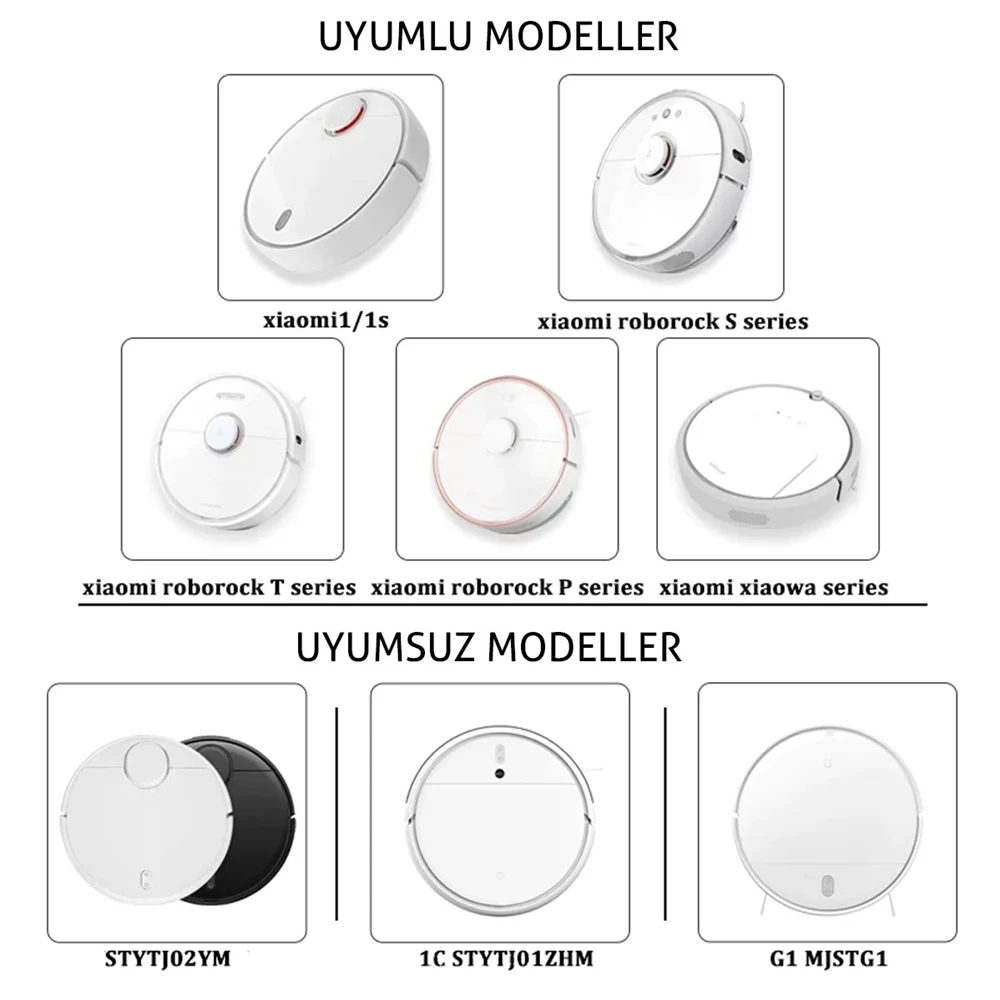 UYUMLU MODELLER

xiaomi1/1s

xiaomi roborock S series

xiaomi roborock T series

xiaomi roborock P series

xiaomi xiaowa series

UYUMSUZ MODELLER

STYTJ02YM

1C STYTJ01ZHM

G1 MJSTG1