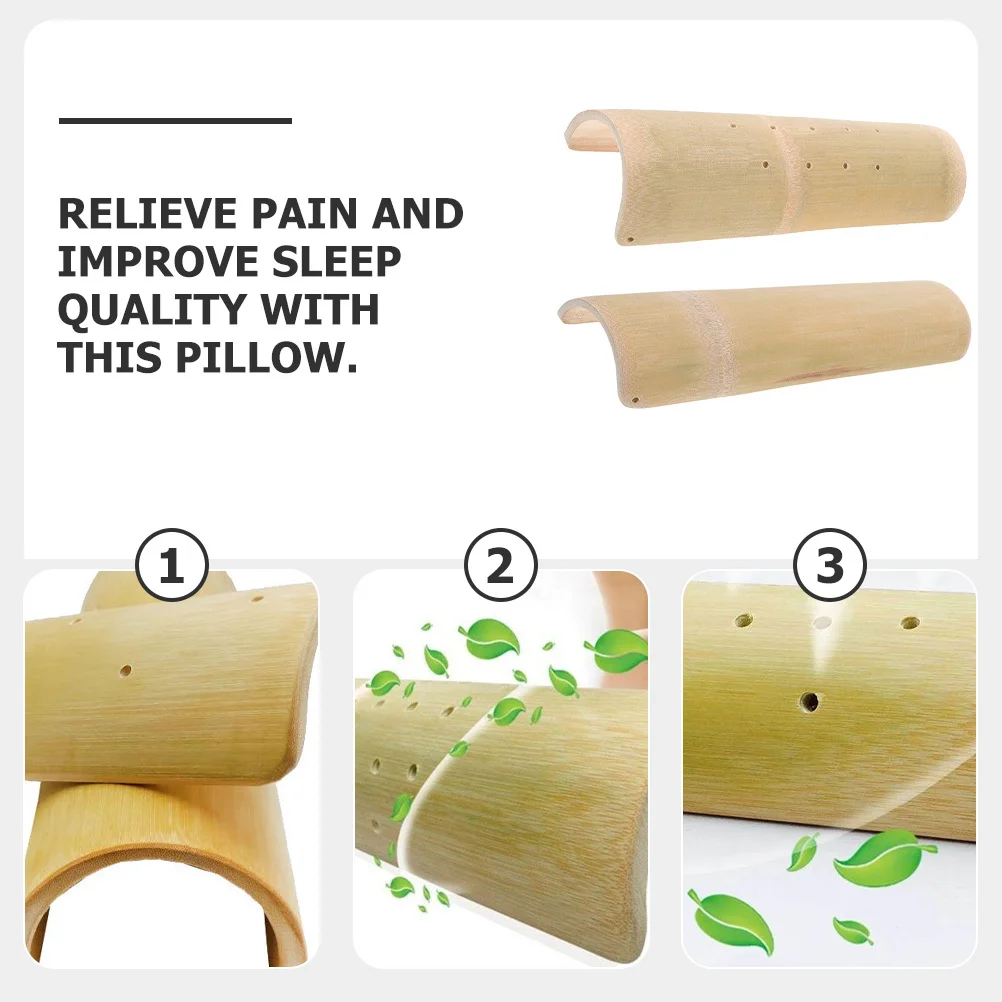 RELIEVE PAIN AND IMPROVE SLEEP QUALITY WITH THIS PILLOW.

1

2

3