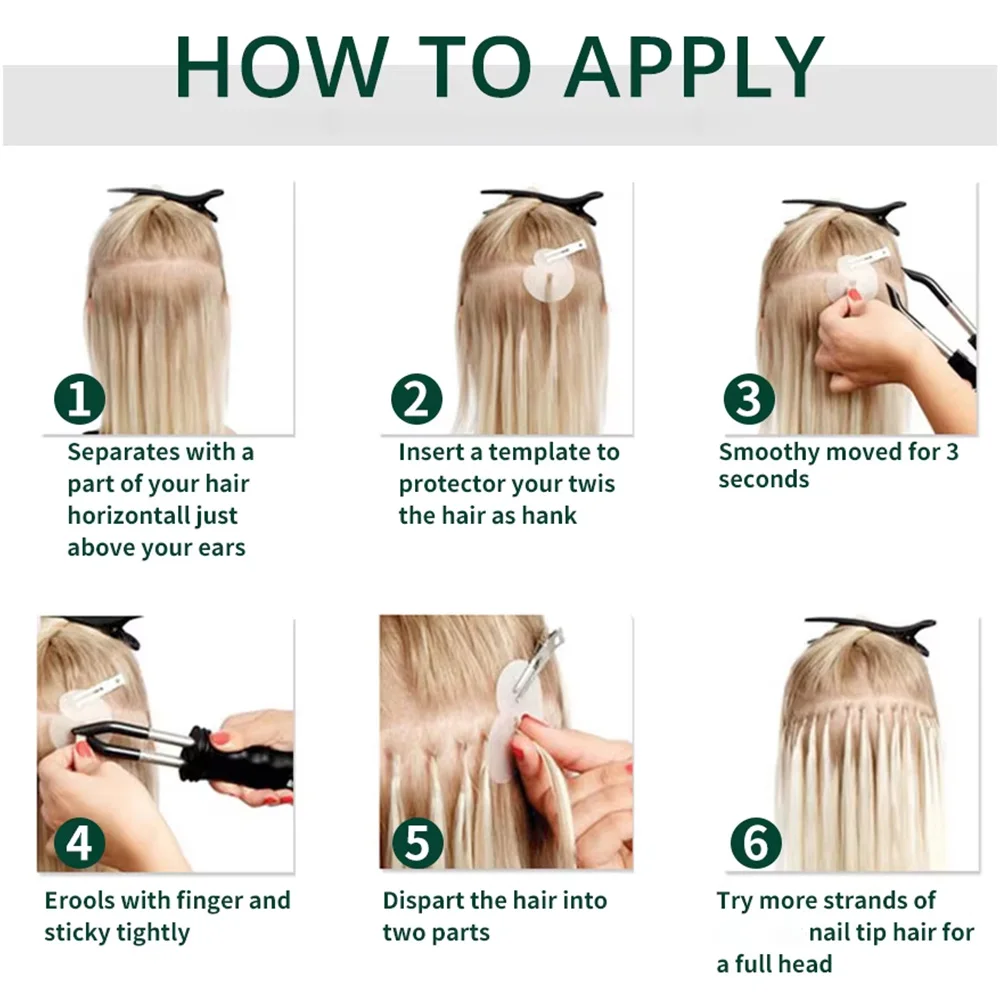 HOW TO APPLY

1
Separates with a part of your hair horizontall just above your ears

2
Insert a template to protector your twis the hair as hank

3
Smoothy moved for 3 seconds

4
Erools with finger and sticky tightly

5
Dispart the hair into two parts

6
Try more strands of nail tip hair for a full head