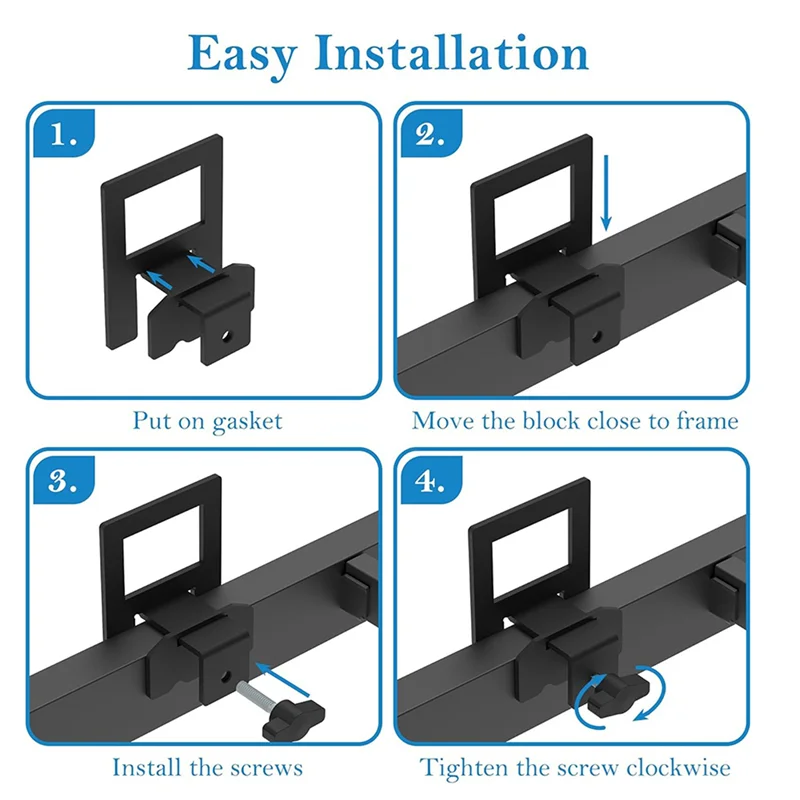 Easy Installation

1.

Put on gasket

2.

Move the block close to frame

3.

Install the screws

4.

Tighten the screw clockwise