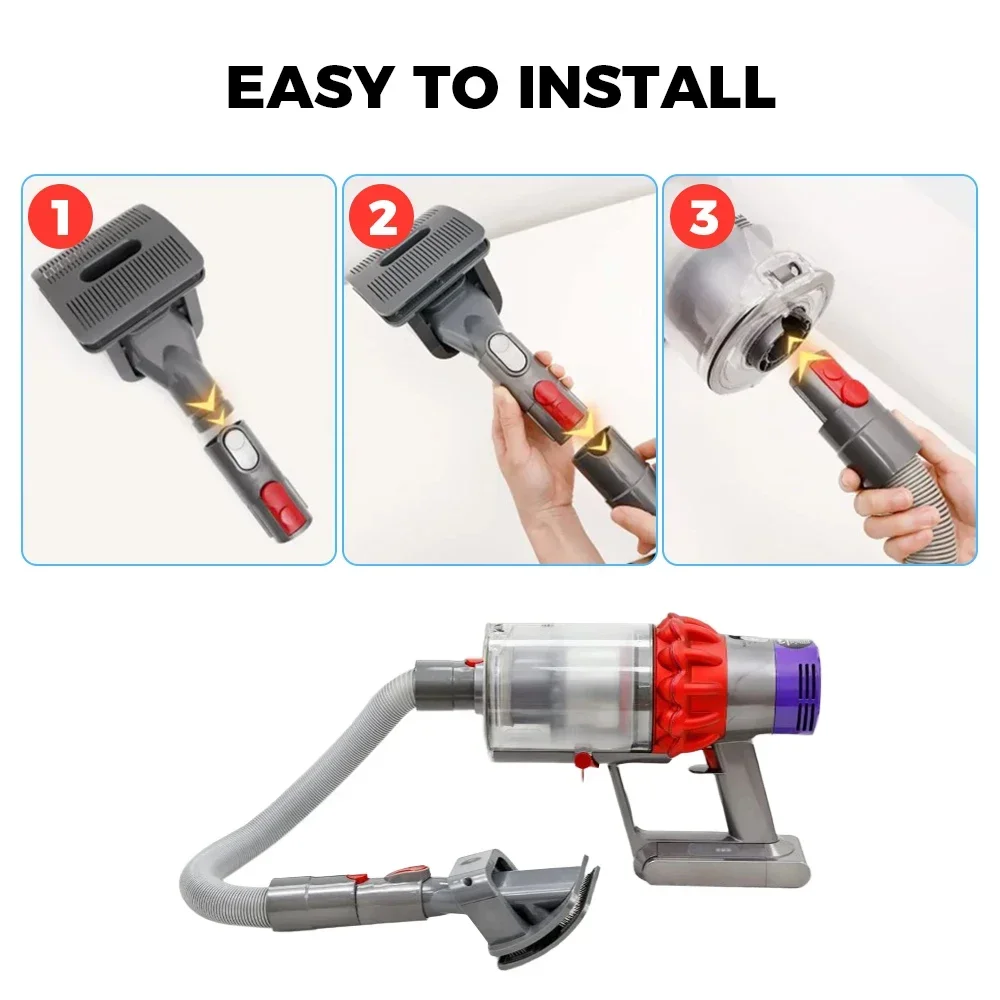 EASY TO INSTALL

1

2

3