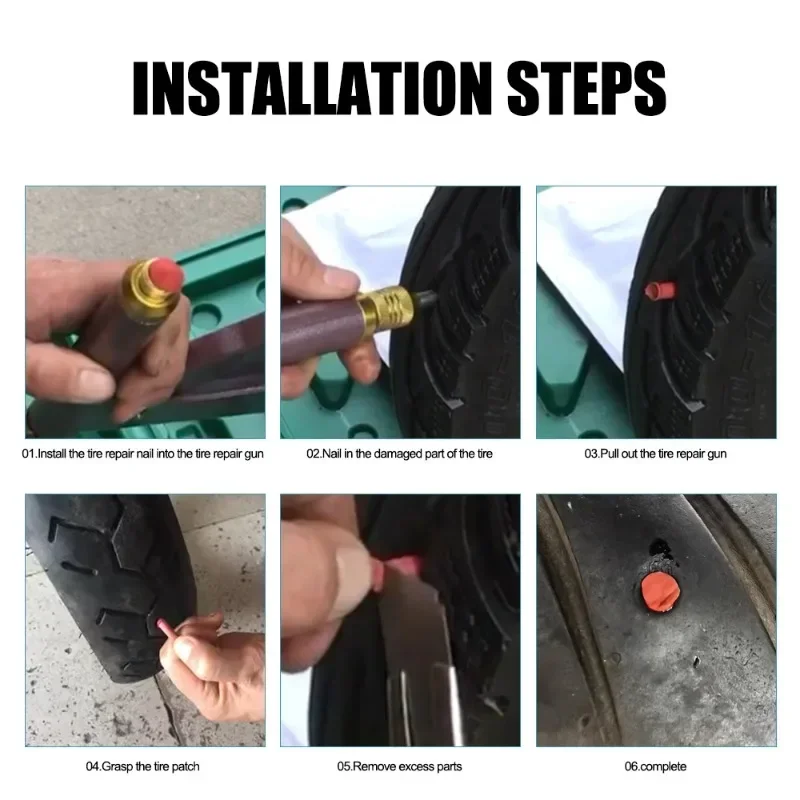 INSTALLATION STEPS

01.Install the tire repair nail into the tire repair gun

02.Nail in the damaged part of the tire

03.Pull out the tire repair gun

04.Grasp the tire patch

05.Remove excess parts

06.complete