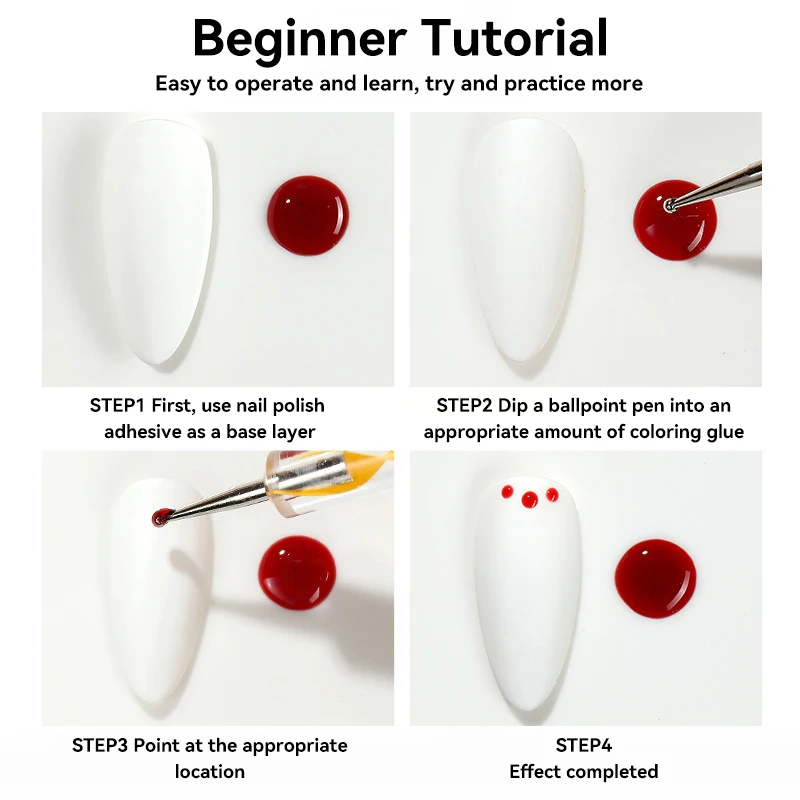 Beginner Tutorial
Easy to operate and learn, try and practice more

STEP1 First, use nail polish adhesive as a base layer

STEP2 Dip a ballpoint pen into an appropriate amount of coloring glue

STEP3 Point at the appropriate location

STEP4
Effect completed