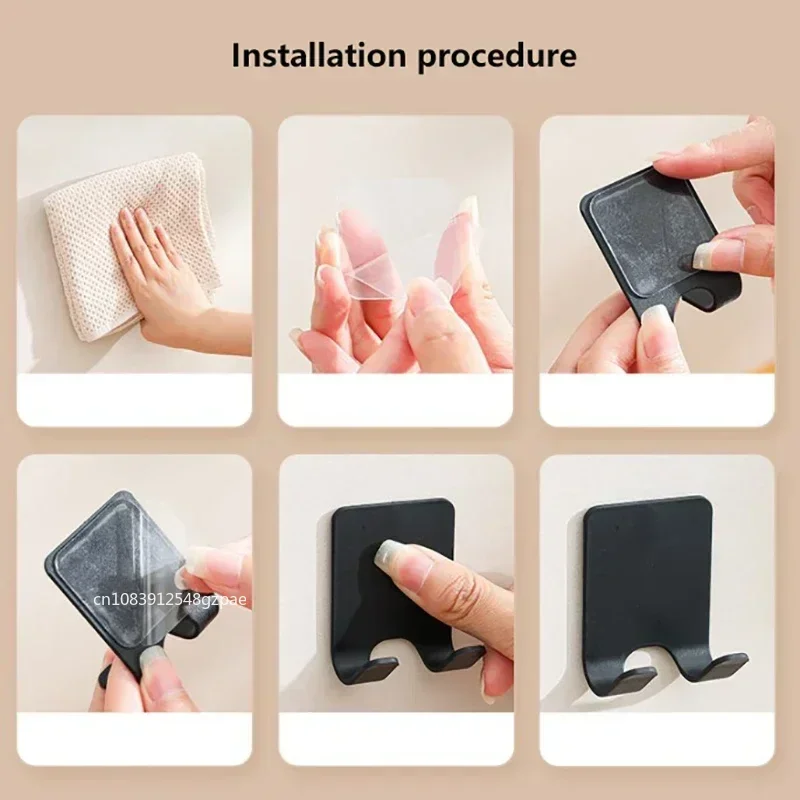 Installation procedure

cn1083912548gzpae