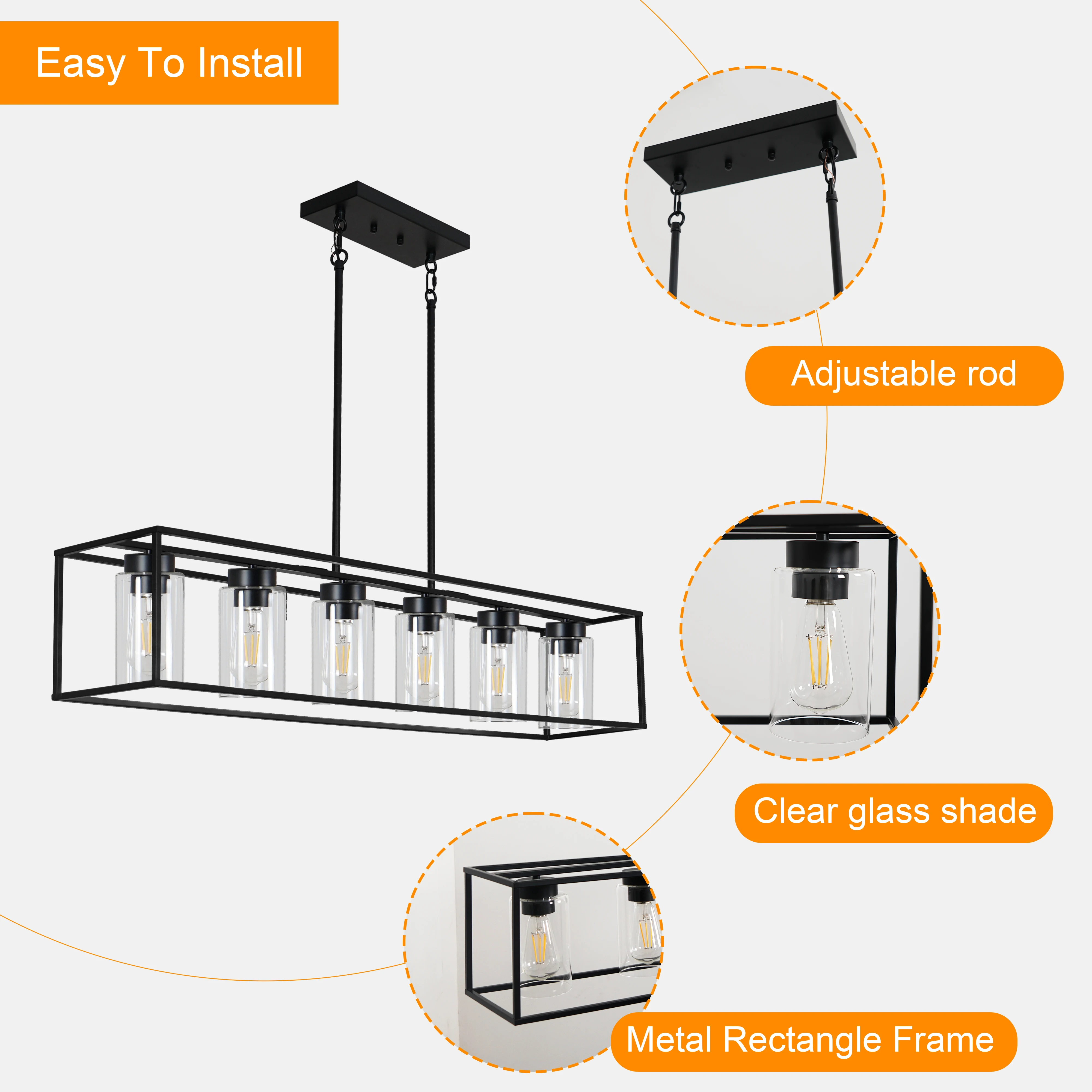 Easy To Install

Adjustable rod

Clear glass shade

Metal Rectangle Frame