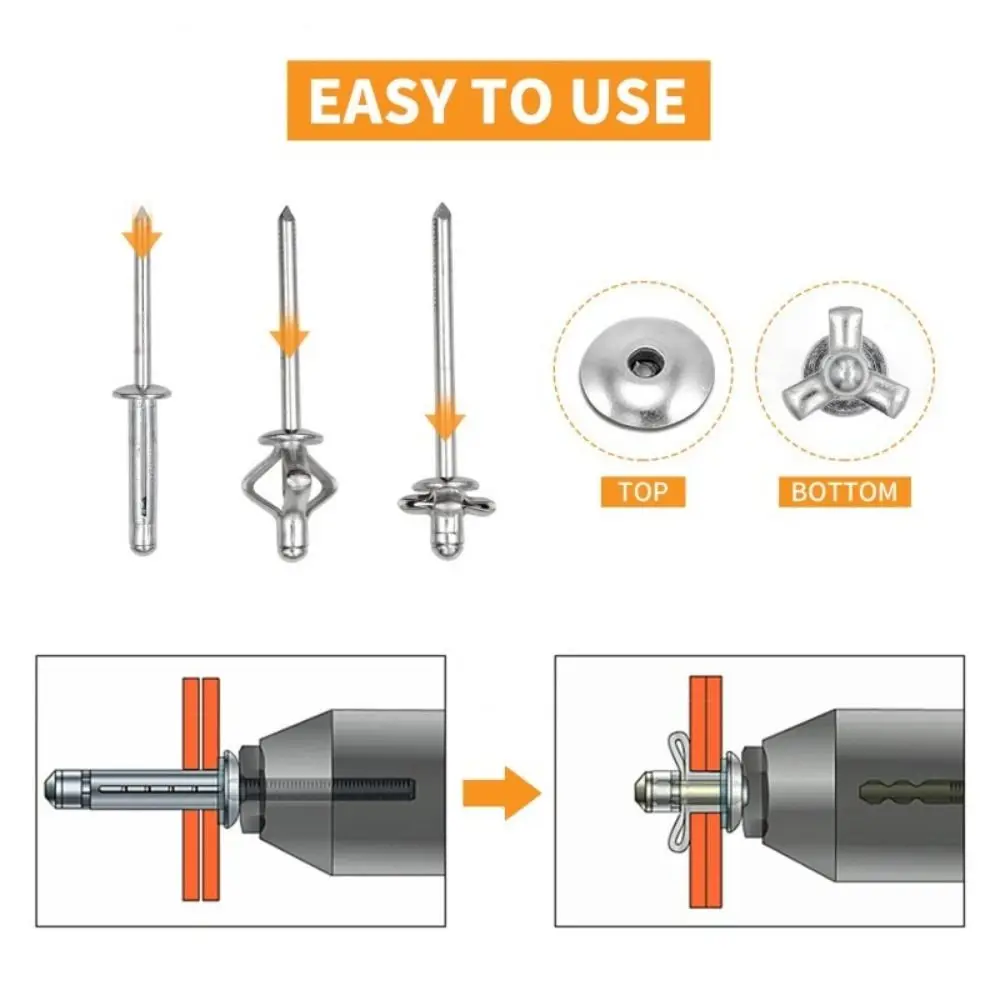 EASY TO USE

TOP

BOTTOM