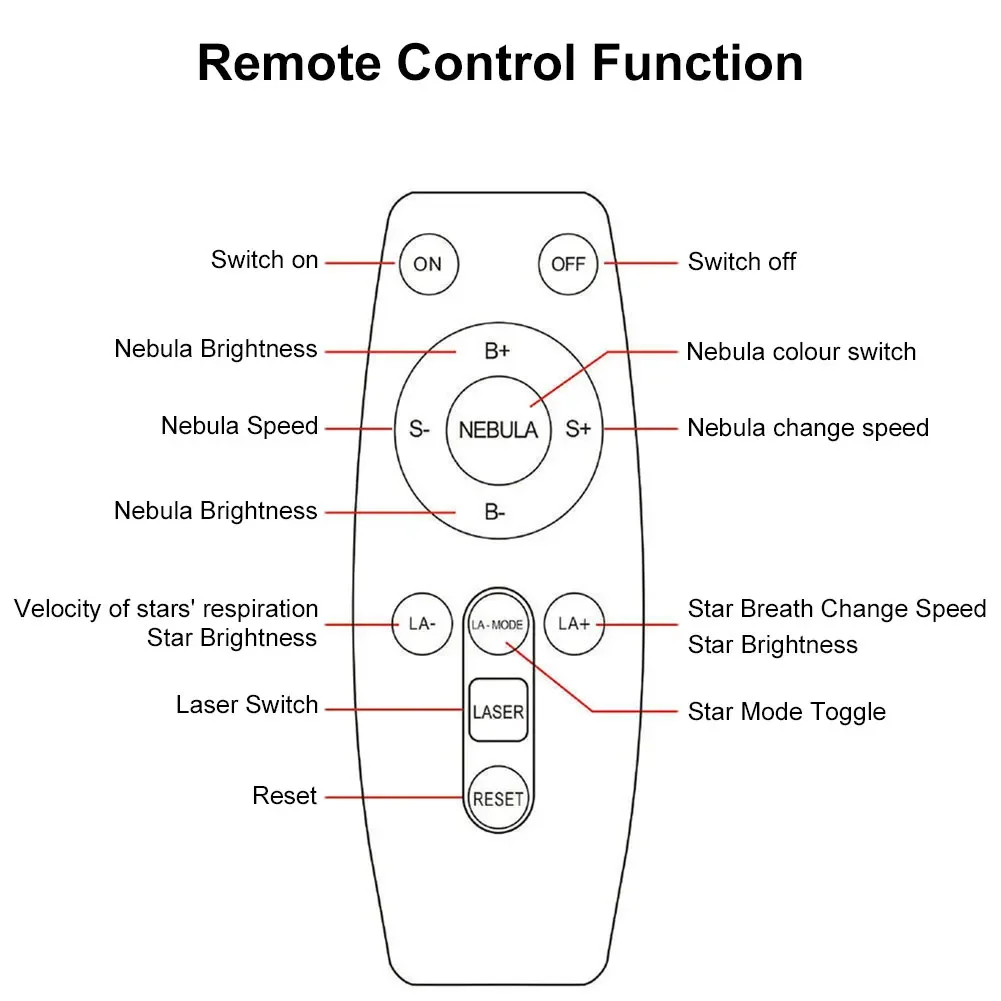 Remote Control Function

Switch on
ON
OFF
Switch off

Nebula Brightness
B+
Nebula colour switch

Nebula Speed
S-
NEBULA
S+
Nebula change speed

Nebula Brightness
B-

Velocity of stars' respiration
Star Brightness
LA-
LA - MODE
LA+
Star Breath Change Speed
Star Brightness

Laser Switch
LASER
Star Mode Toggle

Reset
RESET