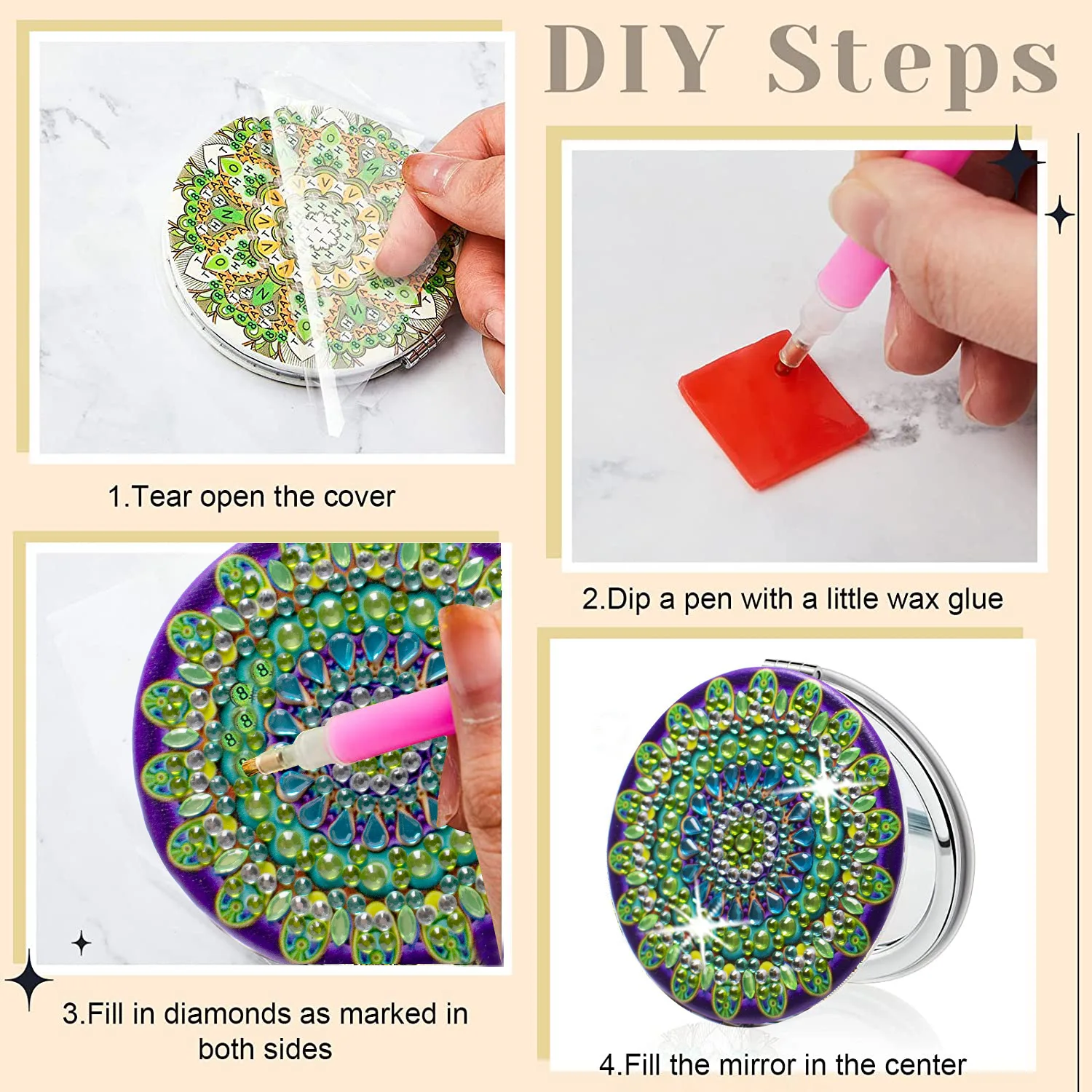 DIY Steps

1.Tear open the cover

2.Dip a pen with a little wax glue

3.Fill in diamonds as marked in both sides

4.Fill the mirror in the center